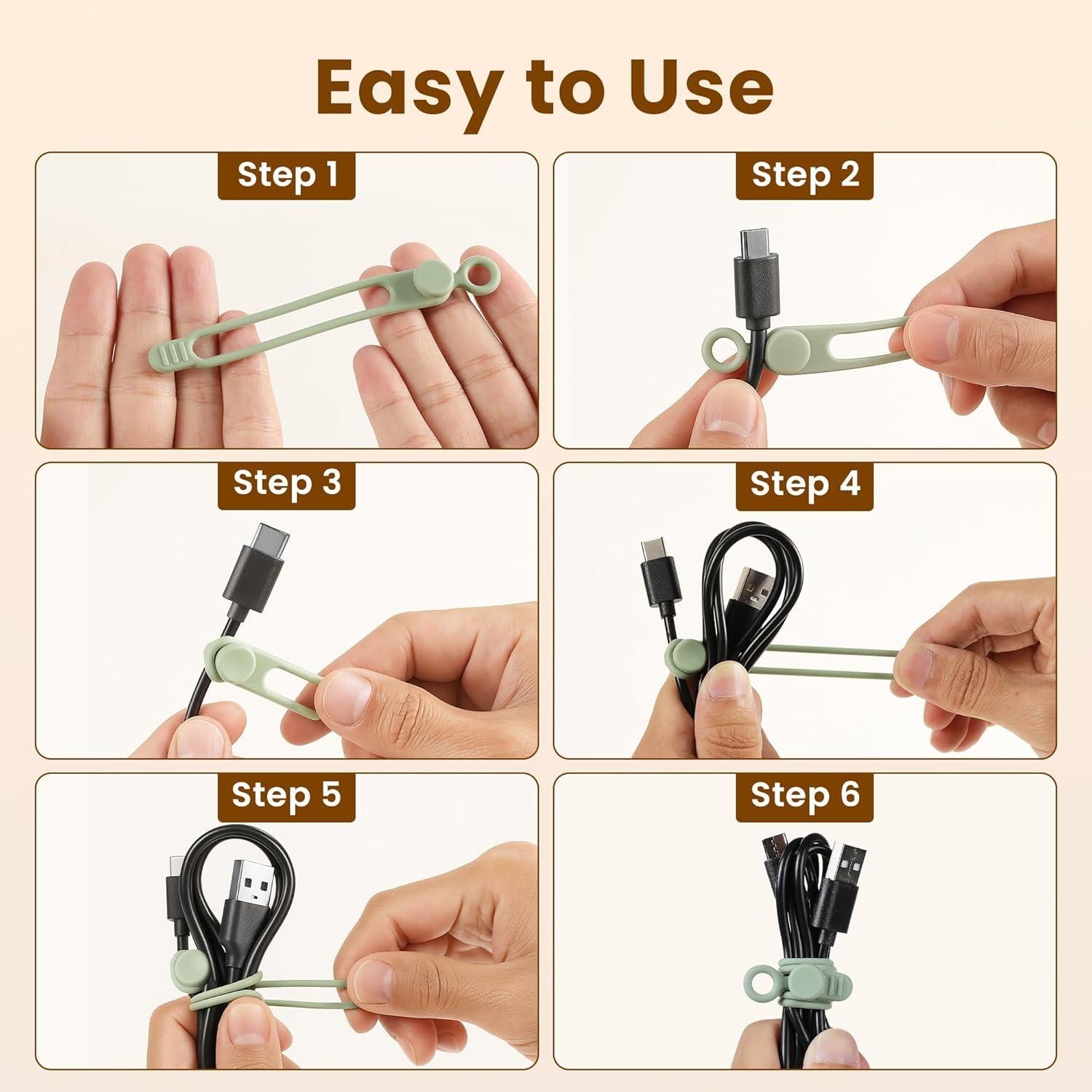 Easy to Use

Step 1

Step 2

Step 3

Step 4

Step 5

Step 6