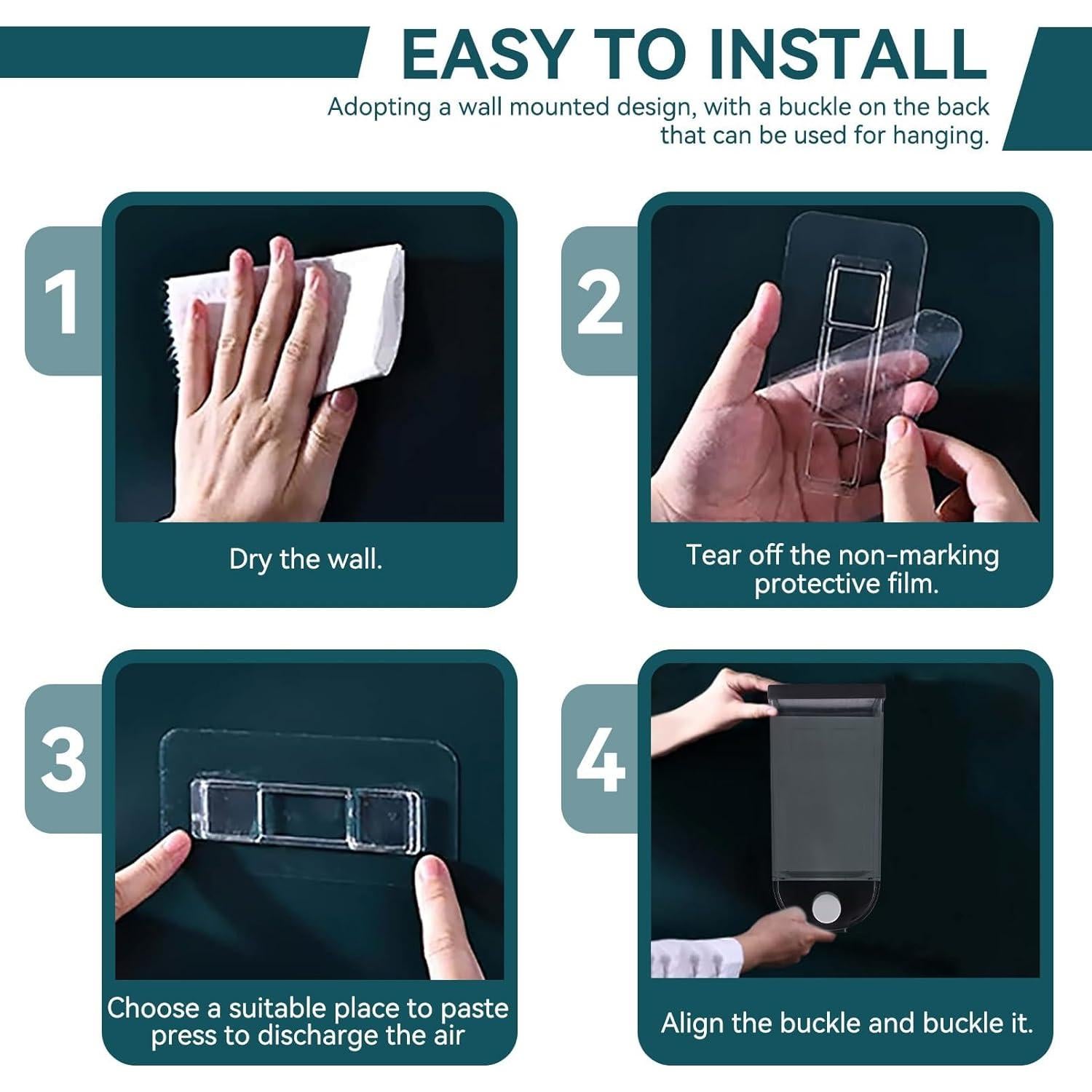 EASY TO INSTALL

Adopting a wall mounted design, with a buckle on the back that can be used for hanging.

1

Dry the wall.

2

Tear off the non-marking protective film.

3

Choose a suitable place to paste press to discharge the air

4

Align the buckle and buckle it.