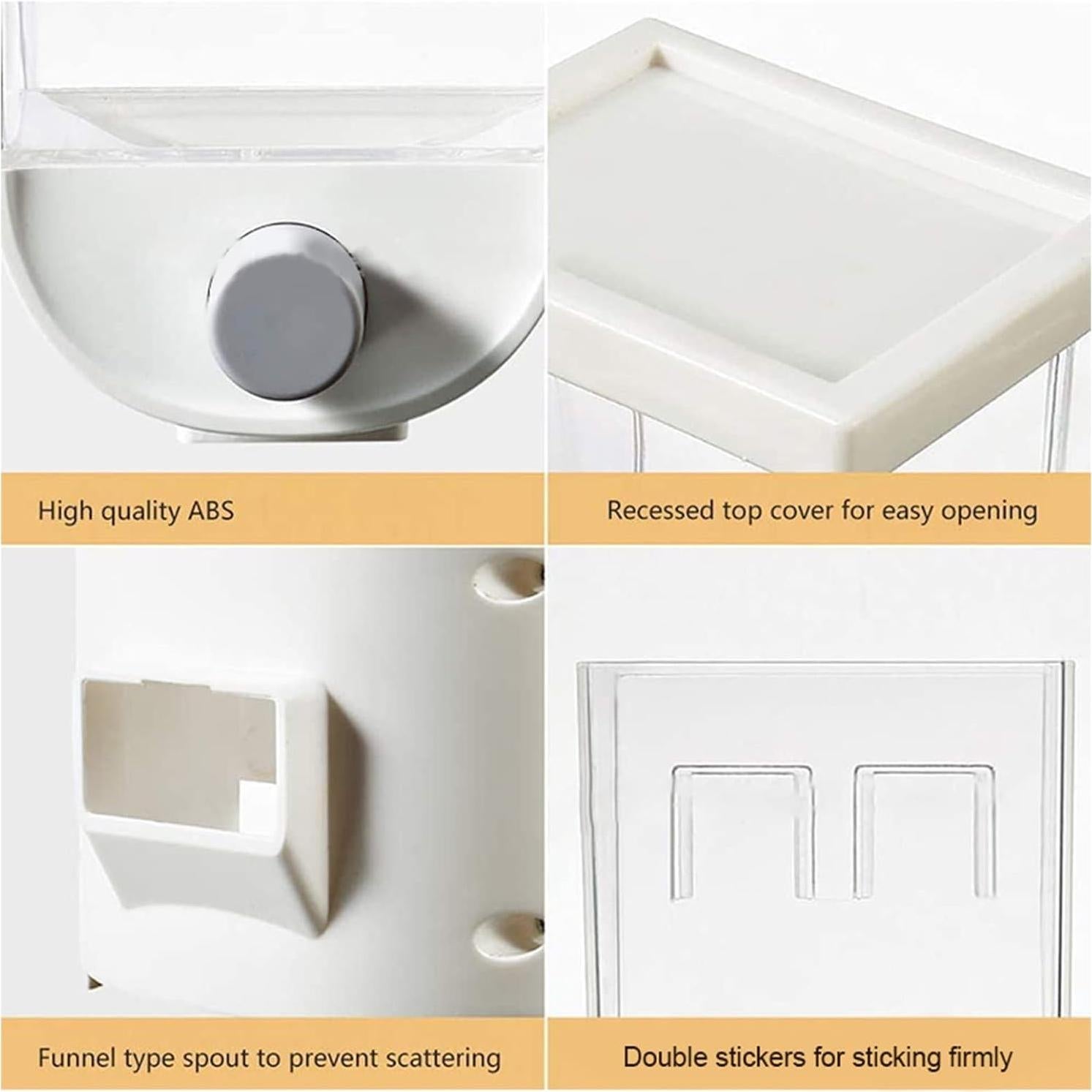 High quality ABS

Recessed top cover for easy opening

Funnel type spout to prevent scattering

Double stickers for sticking firmly