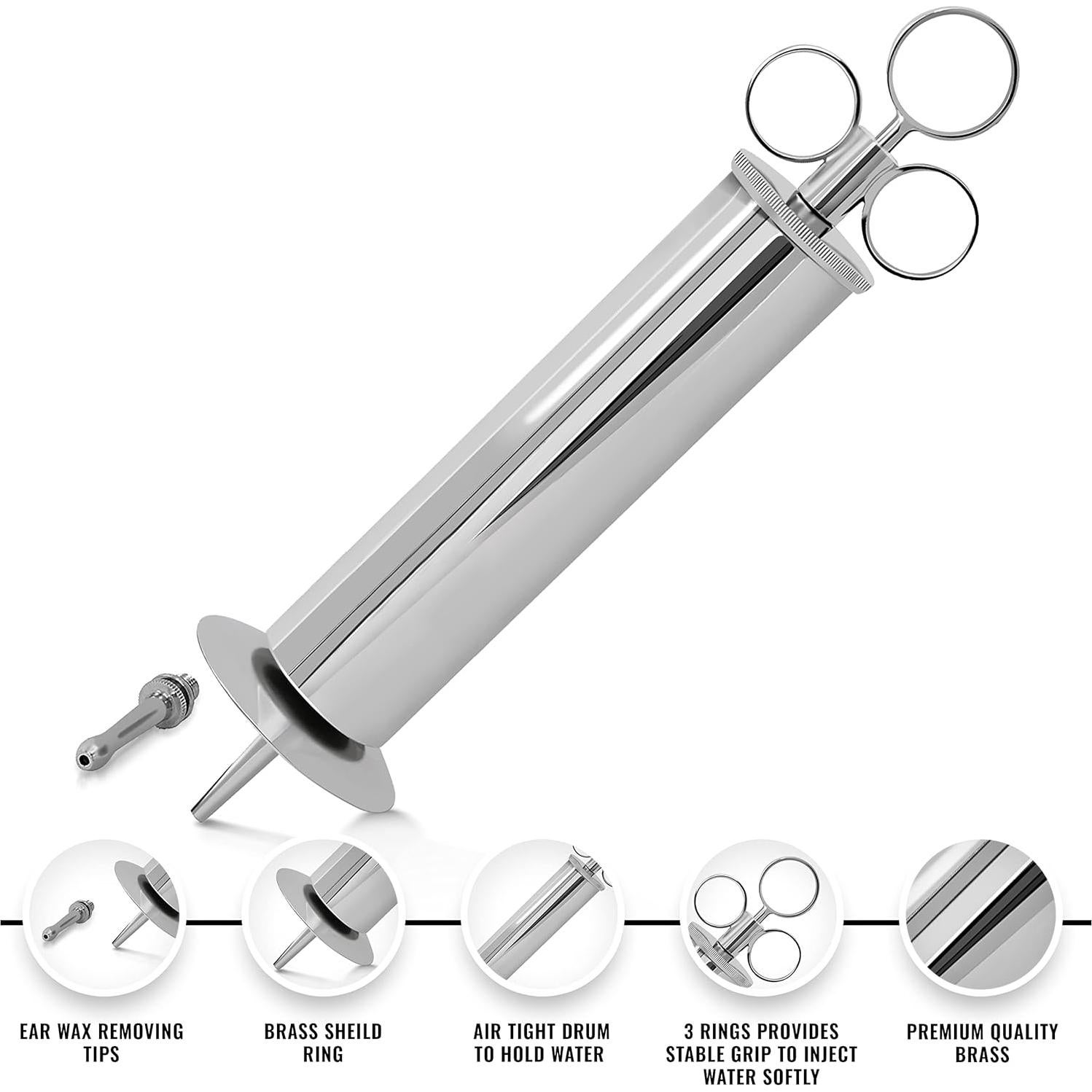 EAR WAX REMOVING TIPS

BRASS SHEILD RING

AIR TIGHT DRUM TO HOLD WATER

3 RINGS PROVIDES STABLE GRIP TO INJECT WATER SOFTLY

PREMIUM QUALITY BRASS