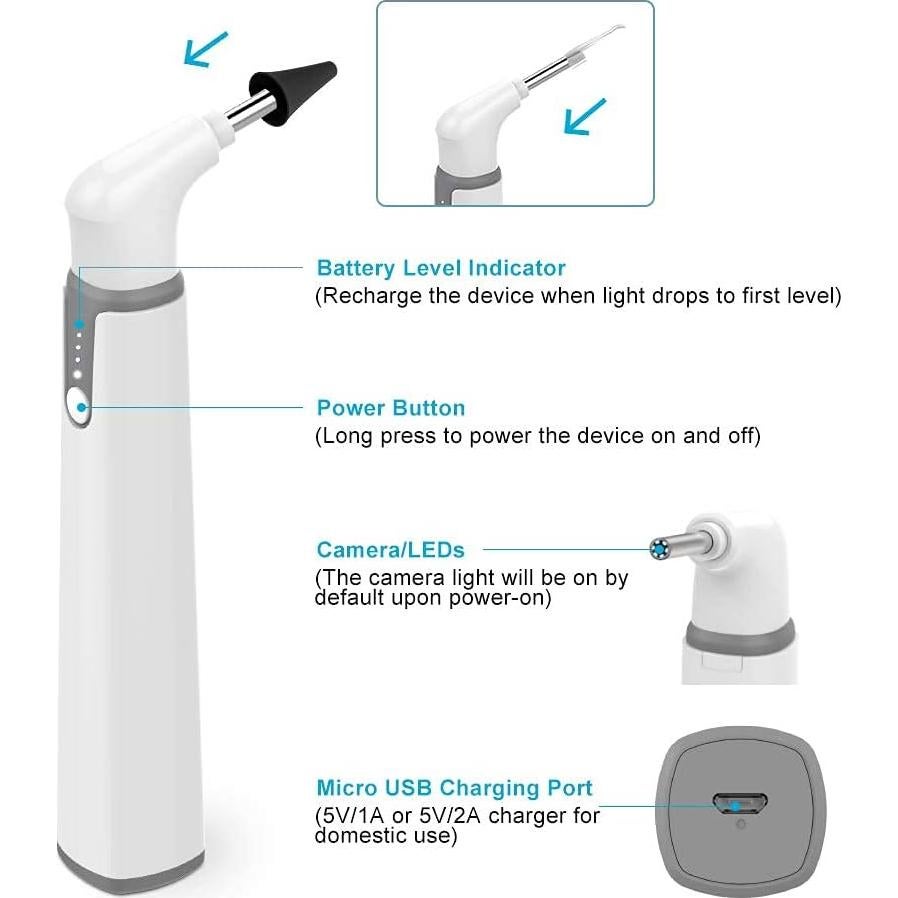 Battery Level Indicator
(Recharge the device when light drops to first level)

Power Button
(Long press to power the device on and off)

Camera/LEDs
(The camera light will be on by default upon power-on)

Micro USB Charging Port
(5V/1A or 5V/2A charger for domestic use)