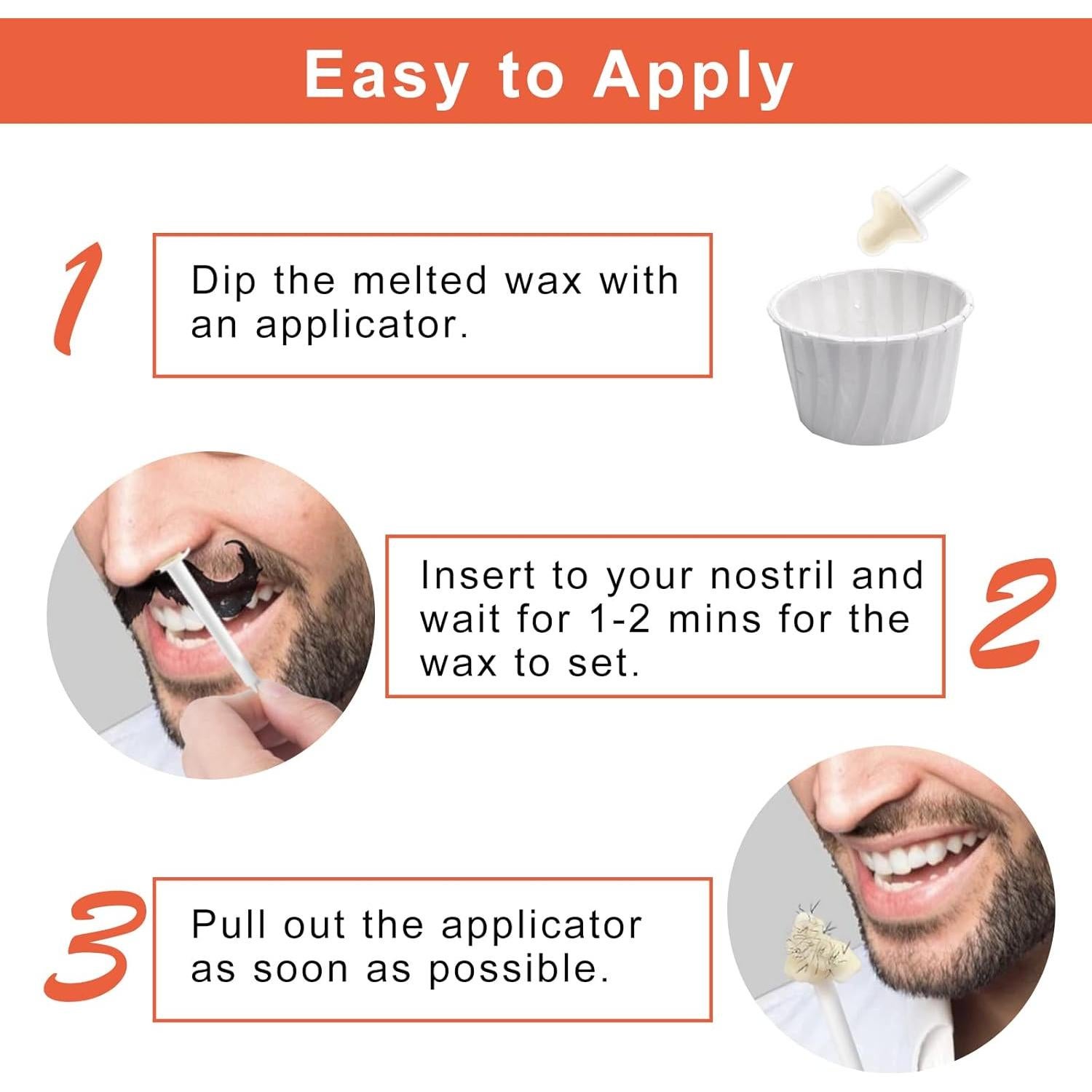 Easy to Apply

1

Dip the melted wax with an applicator.

Insert to your nostril and wait for 1-2 mins for the wax to set.

2

3

Pull out the applicator as soon as possible.