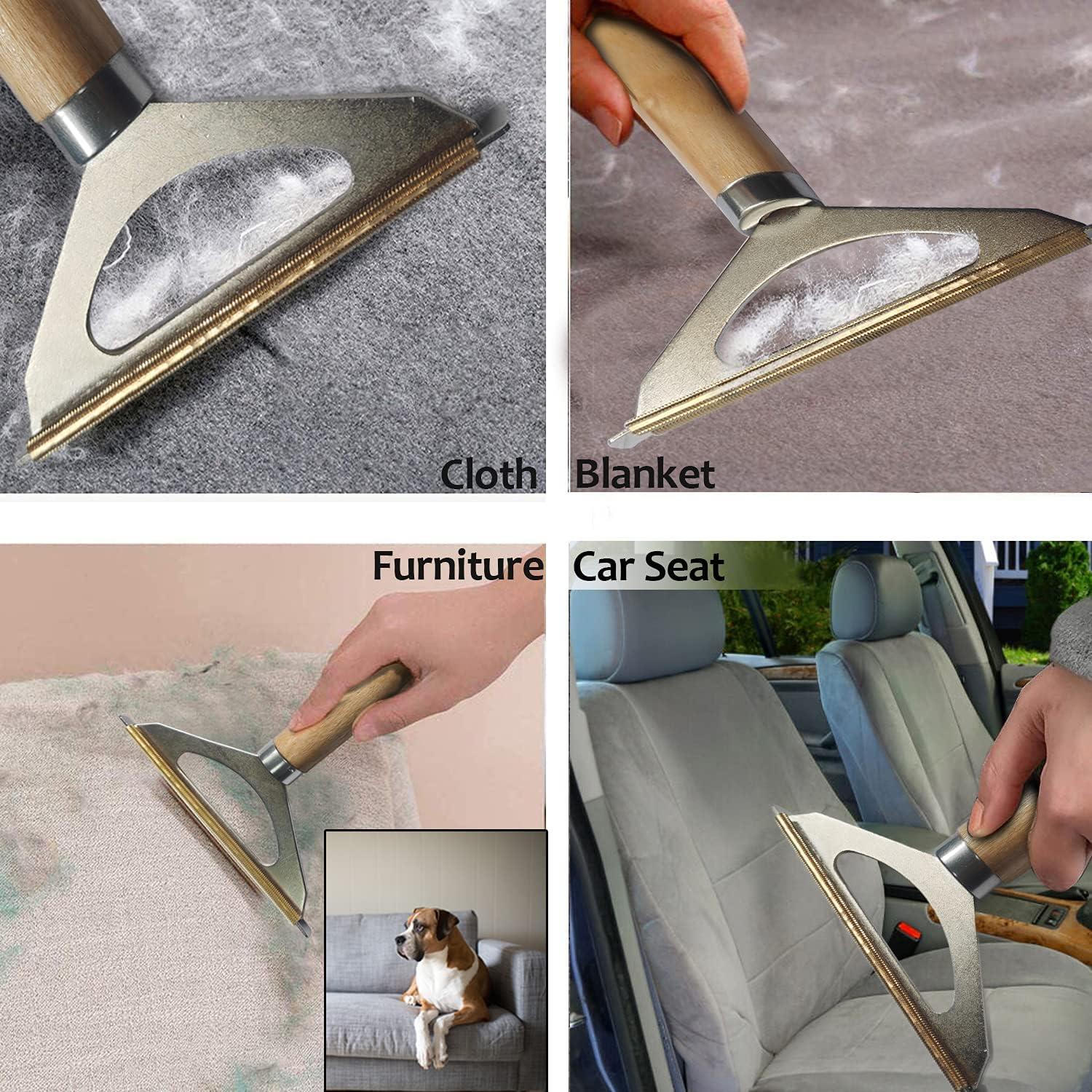 Cloth

Blanket

Furniture

Car Seat