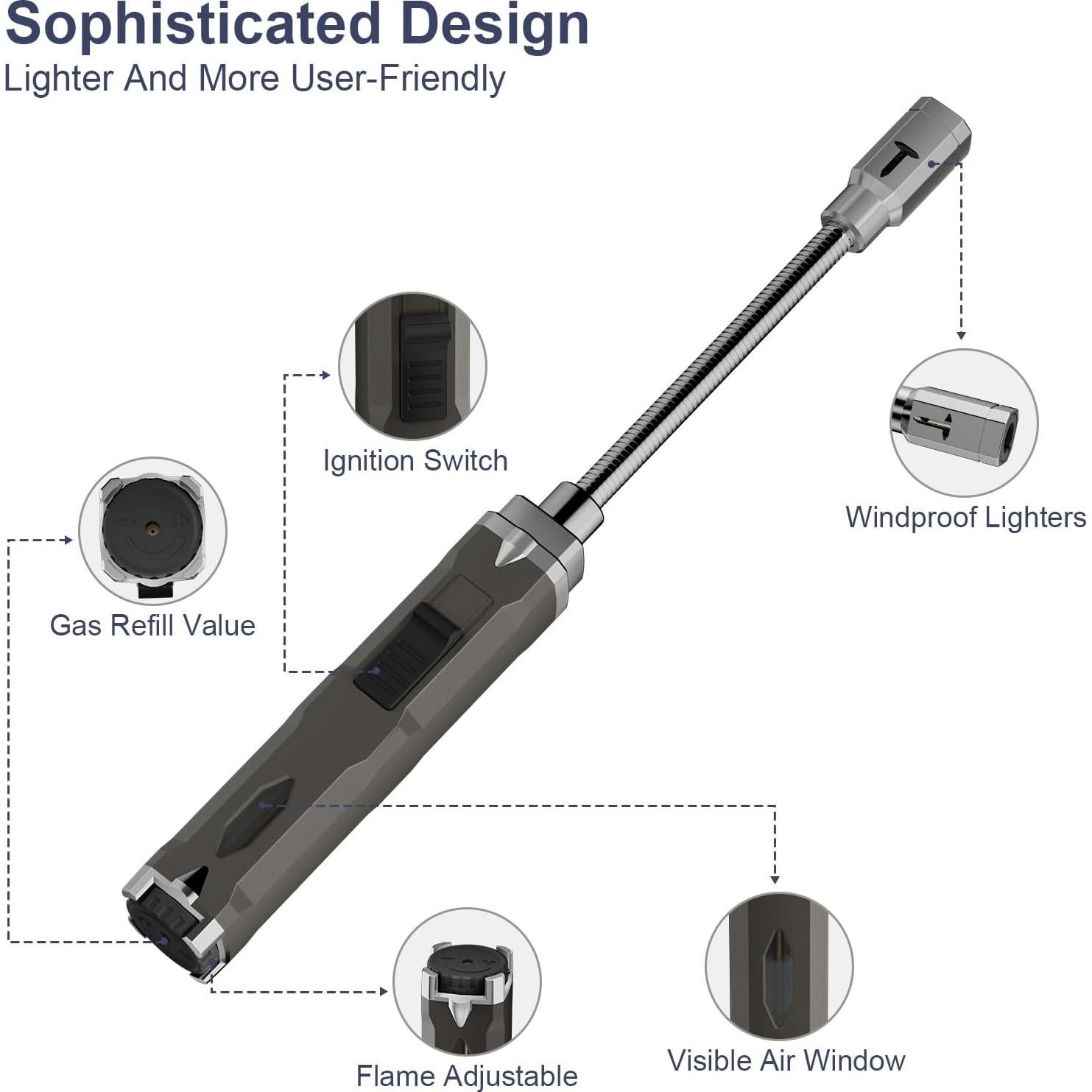 Sophisticated Design
Lighter And More User-Friendly

Ignition Switch

Windproof Lighters

Gas Refill Value

Flame Adjustable

Visible Air Window