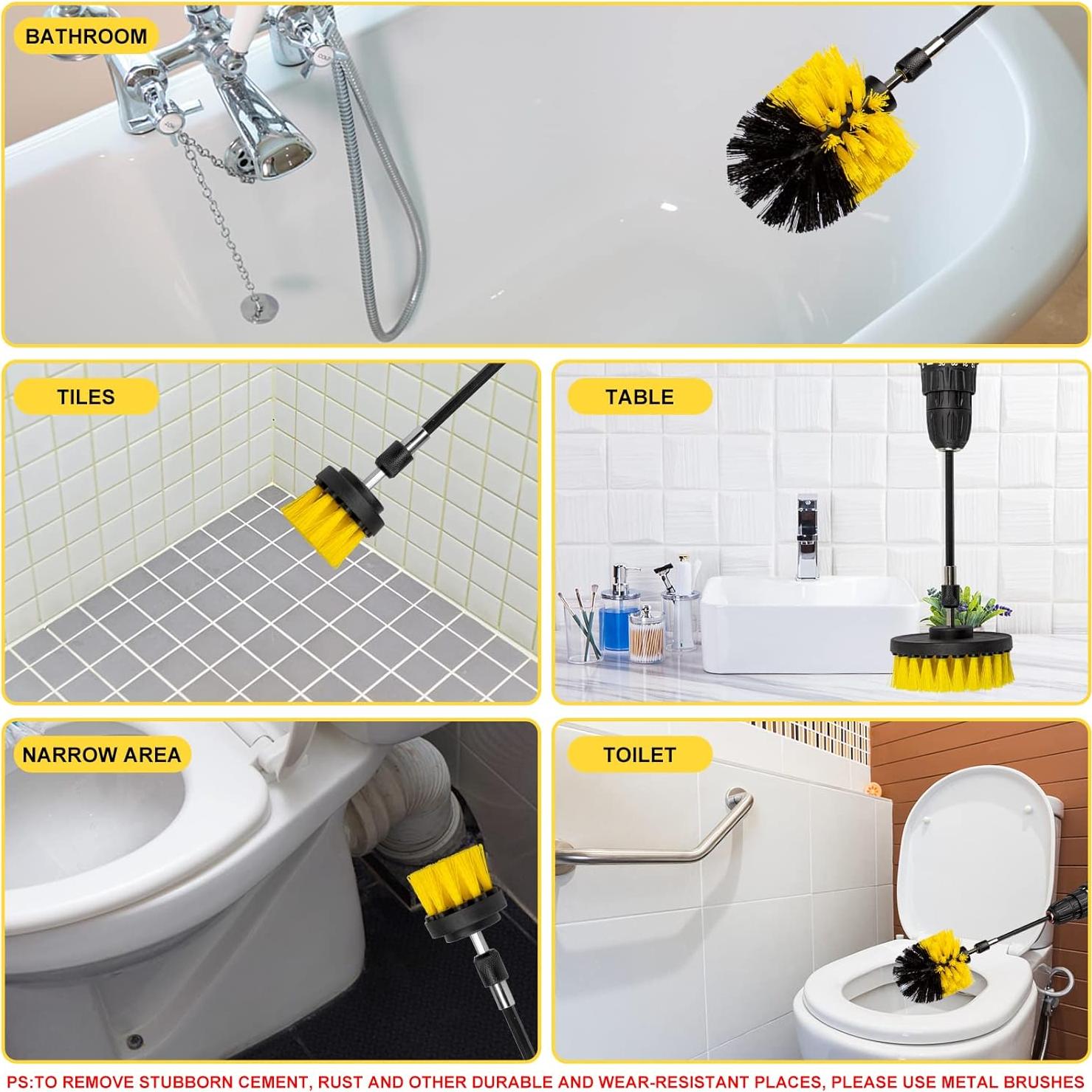 BATHROOM

TILES

TABLE

NARROW AREA

TOILET

PS:TO REMOVE STUBBORN CEMENT, RUST AND OTHER DURABLE AND WEAR-RESISTANT PLACES, PLEASE USE METAL BRUSHES