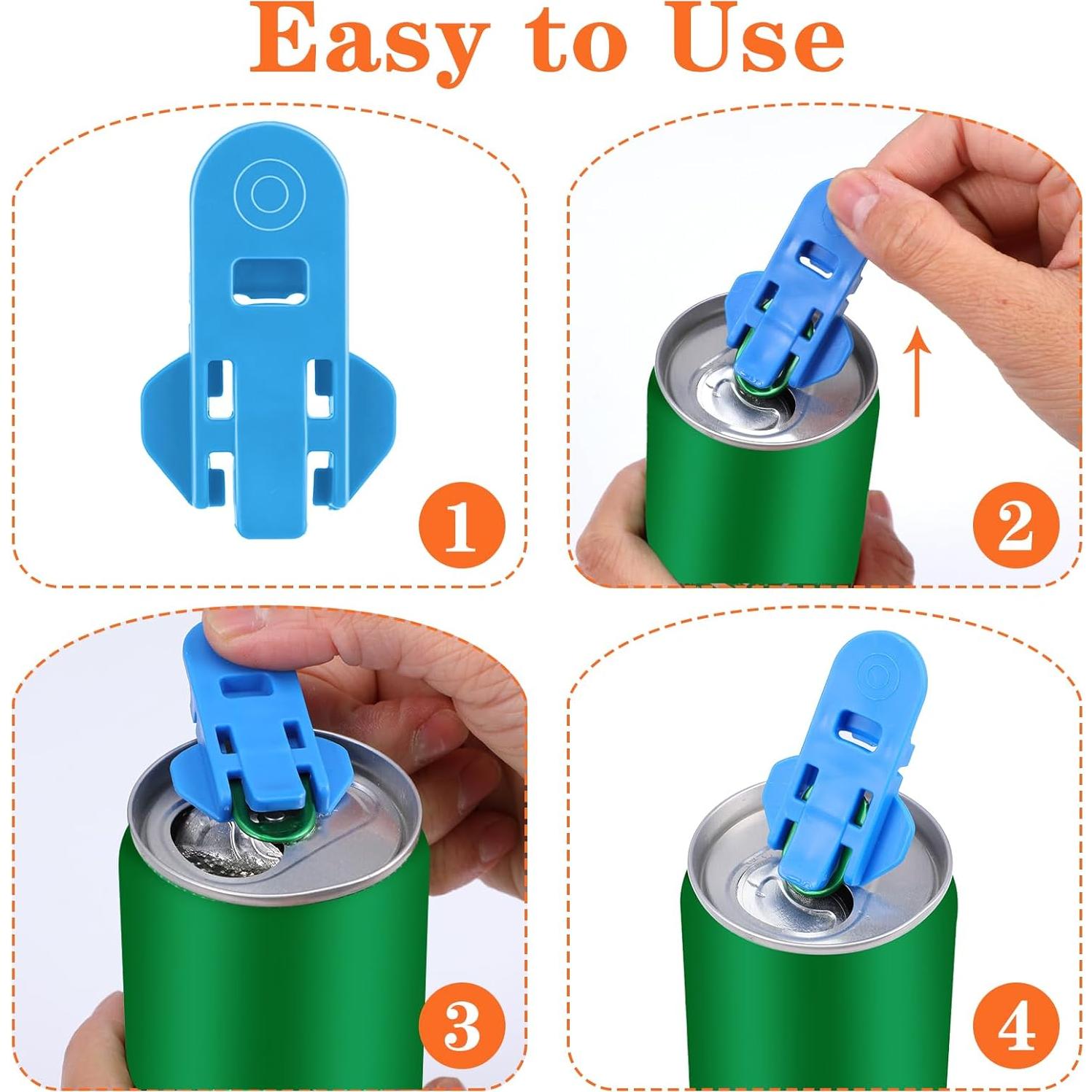 Easy to Use

1

2

3

4