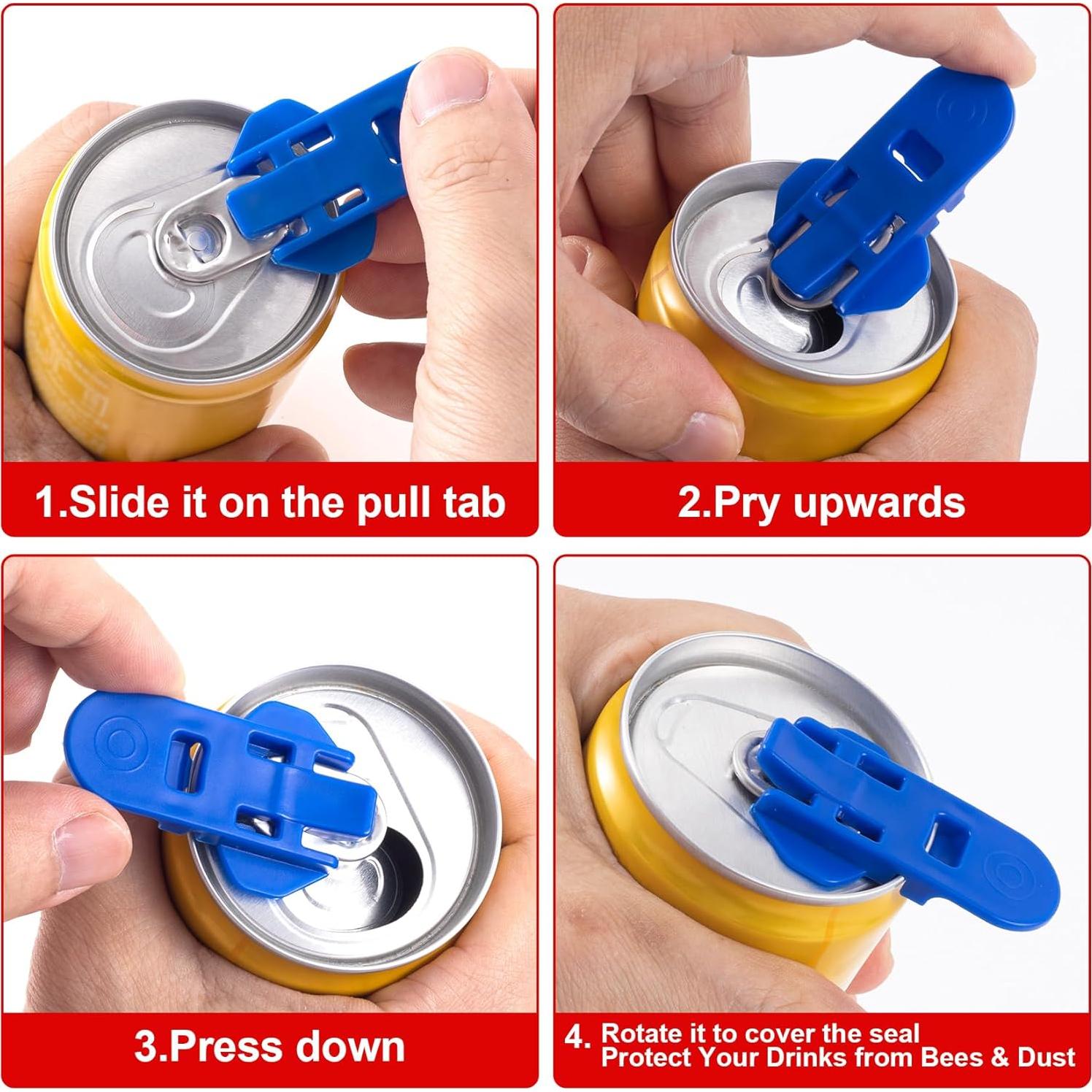 1.Slide it on the pull tab

2.Pry upwards

3.Press down

4. Rotate it to cover the seal
Protect Your Drinks from Bees & Dust