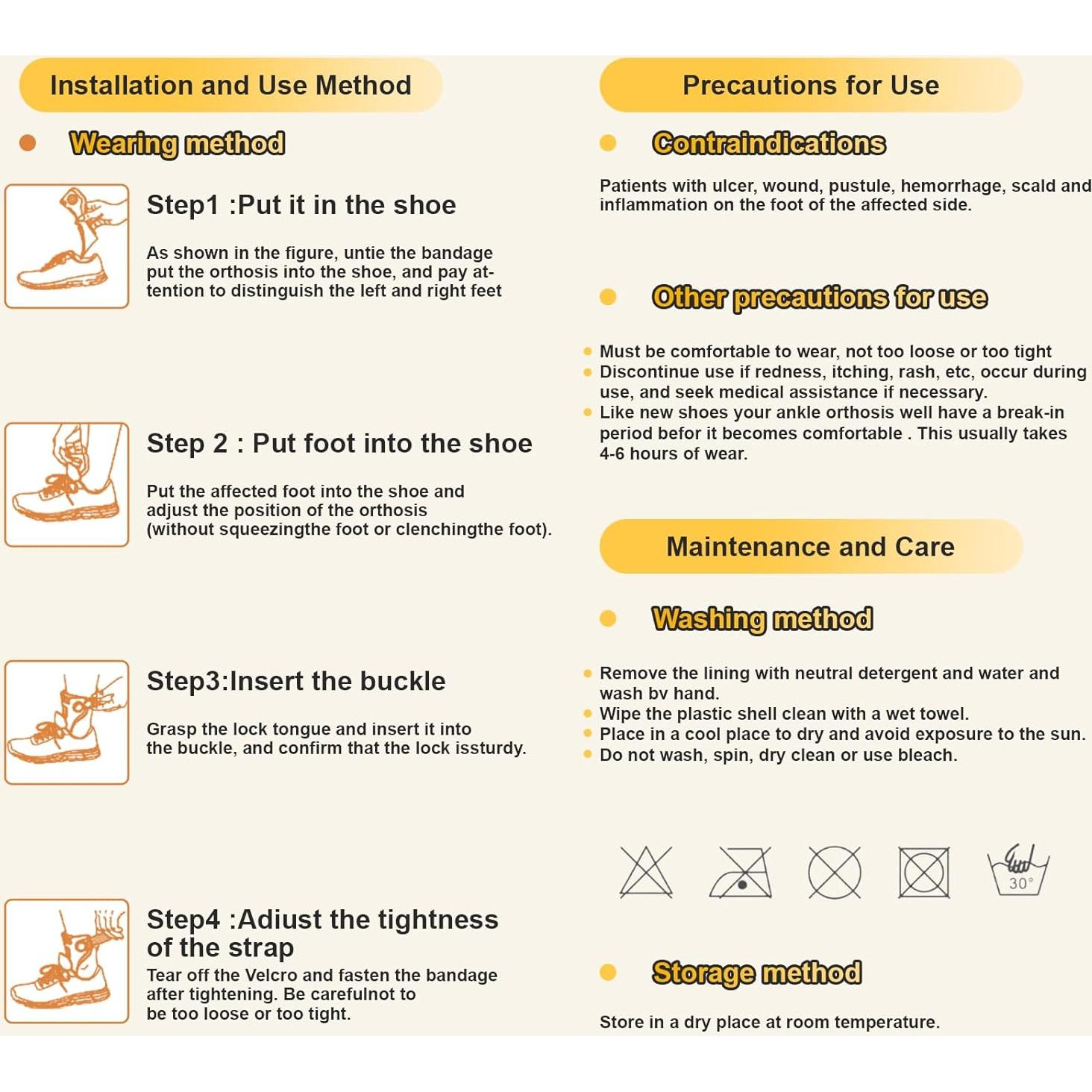 Installation and Use Method

Wearing method

Step1 :Put it in the shoe

As shown in the figure, untie the bandage put the orthosis into the shoe, and pay attention to distinguish the left and right feet

Step 2 : Put foot into the shoe

Put the affected foot into the shoe and adjust the position of the orthosis (without squeezingthe foot or clenchingthe foot).

Step3:Insert the buckle

Grasp the lock tongue and insert it into the buckle, and confirm that the lock issturdy.

Step4 :Adiust the tightness of the strap

Tear off the Velcro and fasten the bandage after tightening. Be carefulnot to be too loose or too tight.

Precautions for Use

Contraindications

Patients with ulcer, wound, pustule, hemorrhage, scald and inflammation on the foot of the affected side.

Other precautions for use

Must be comfortable to wear, not too loose or too tight
Discontinue use if redness, itching, rash, etc, occur during use, and seek medical assistance if necessary.
Like new shoes your ankle orthosis well have a break-in period befor it becomes comfortable . This usually takes 4-6 hours of wear.

Maintenance and Care

Washing method

Remove the lining with neutral detergent and water and wash bv hand.
Wipe the plastic shell clean with a wet towel.
Place in a cool place to dry and avoid exposure to the sun.
Do not wash, spin, dry clean or use bleach.

30°

Storage method

Store in a dry place at room temperature.