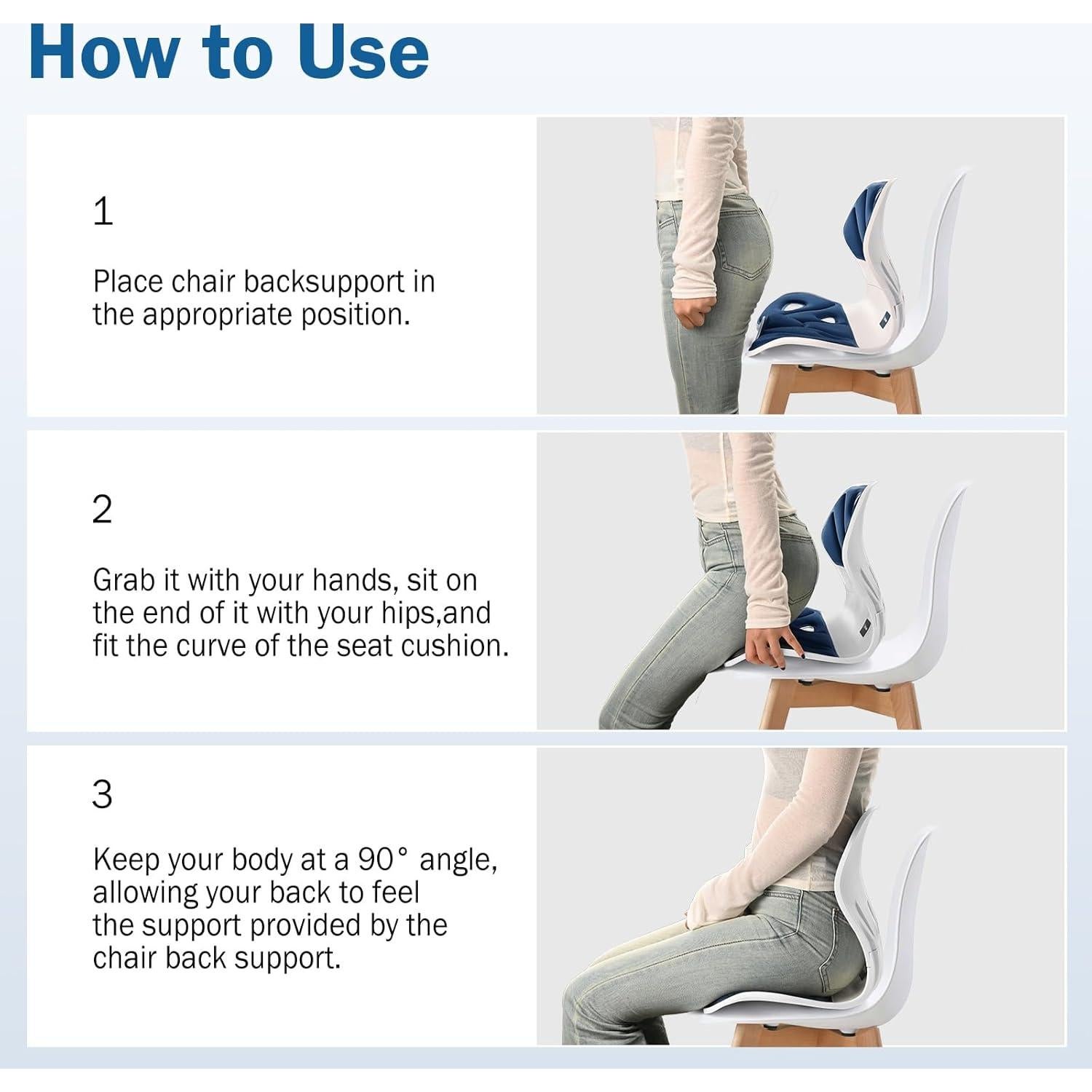 How to Use

1

Place chair backsupport in the appropriate position.

2

Grab it with your hands, sit on the end of it with your hips,and fit the curve of the seat cushion.

3

Keep your body at a 90° angle, allowing your back to feel the support provided by the chair back support.