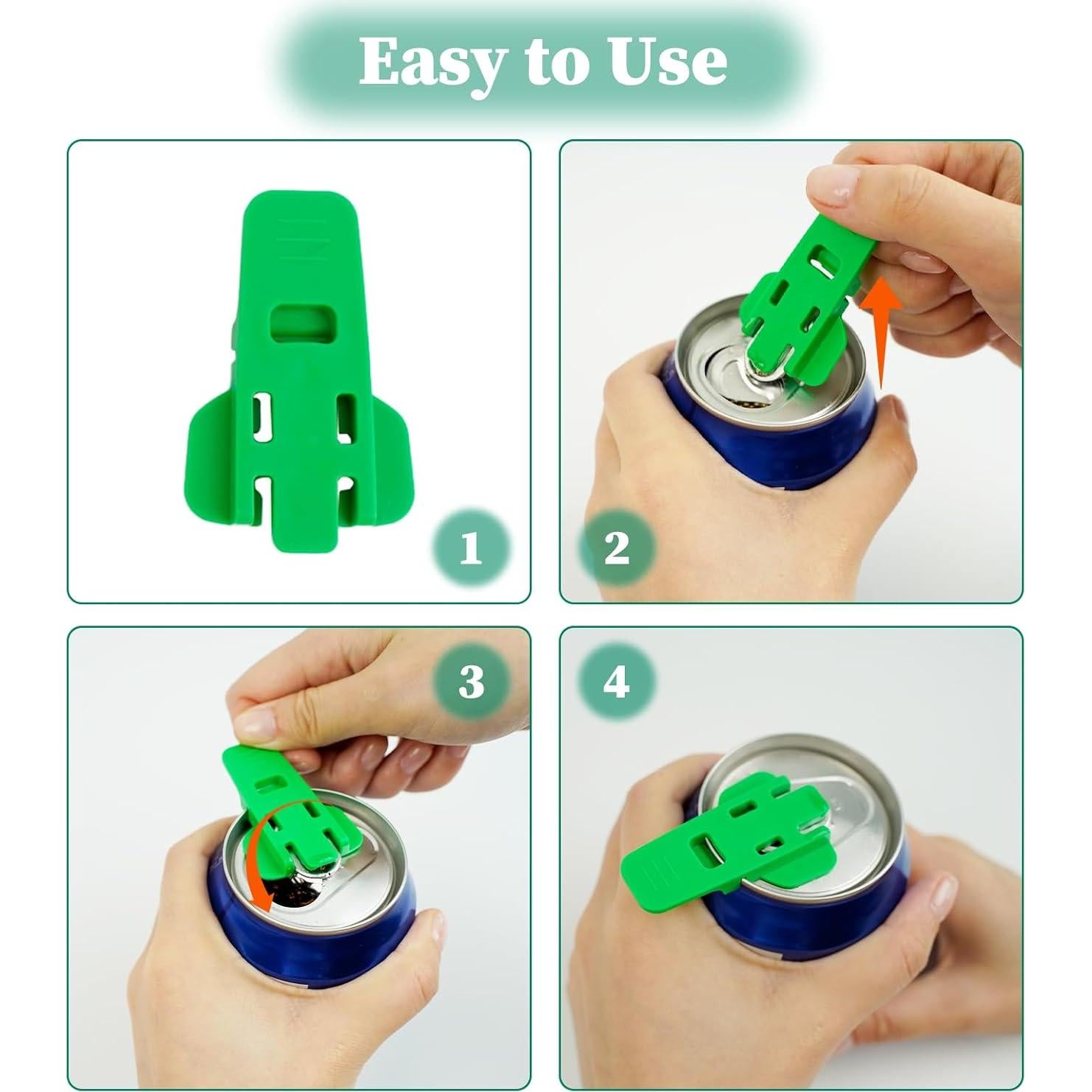 Easy to Use

1

2

3

4