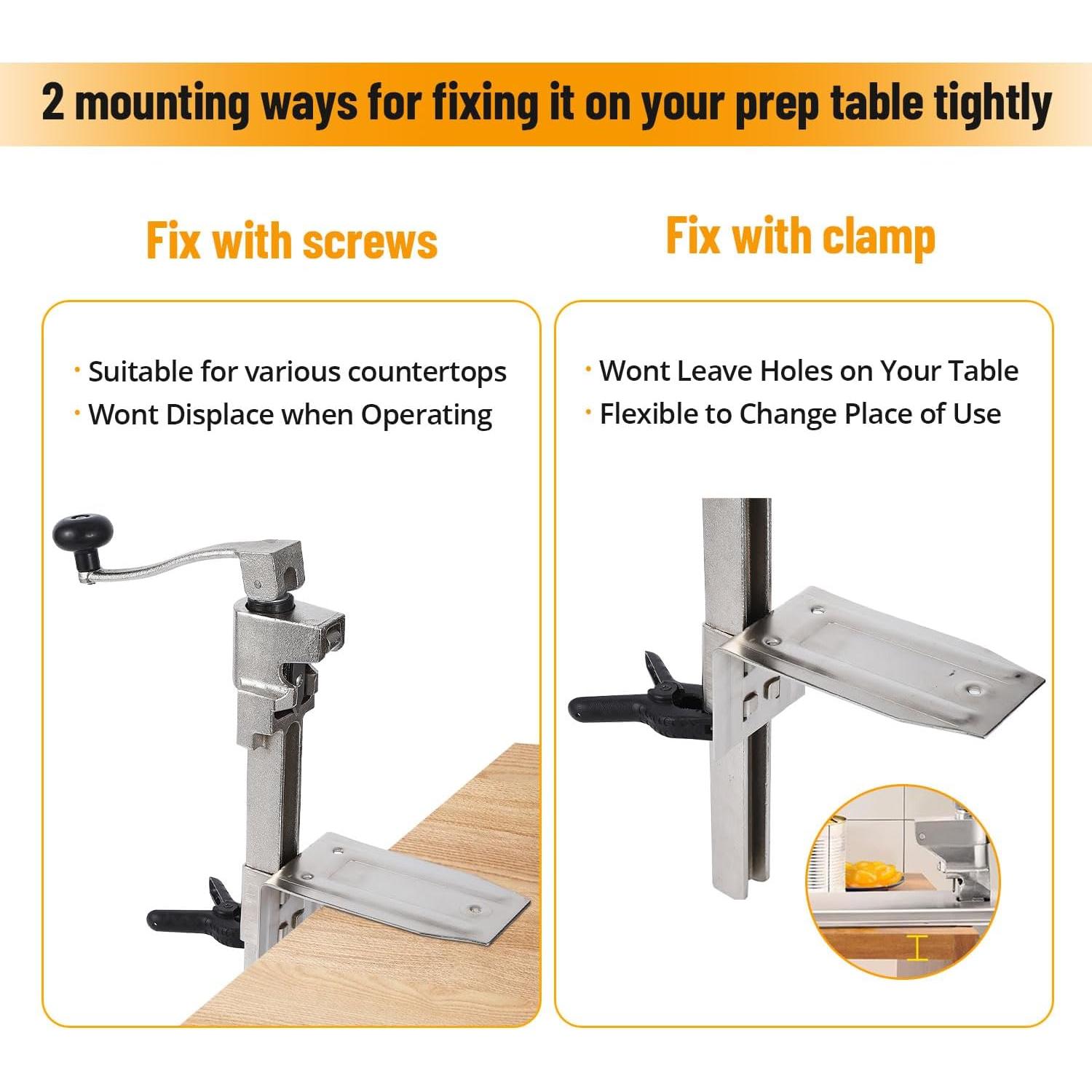 2 mounting ways for fixing it on your prep table tightly

Fix with screws

· Suitable for various countertops
· Wont Displace when Operating

Fix with clamp

· Wont Leave Holes on Your Table
· Flexible to Change Place of Use