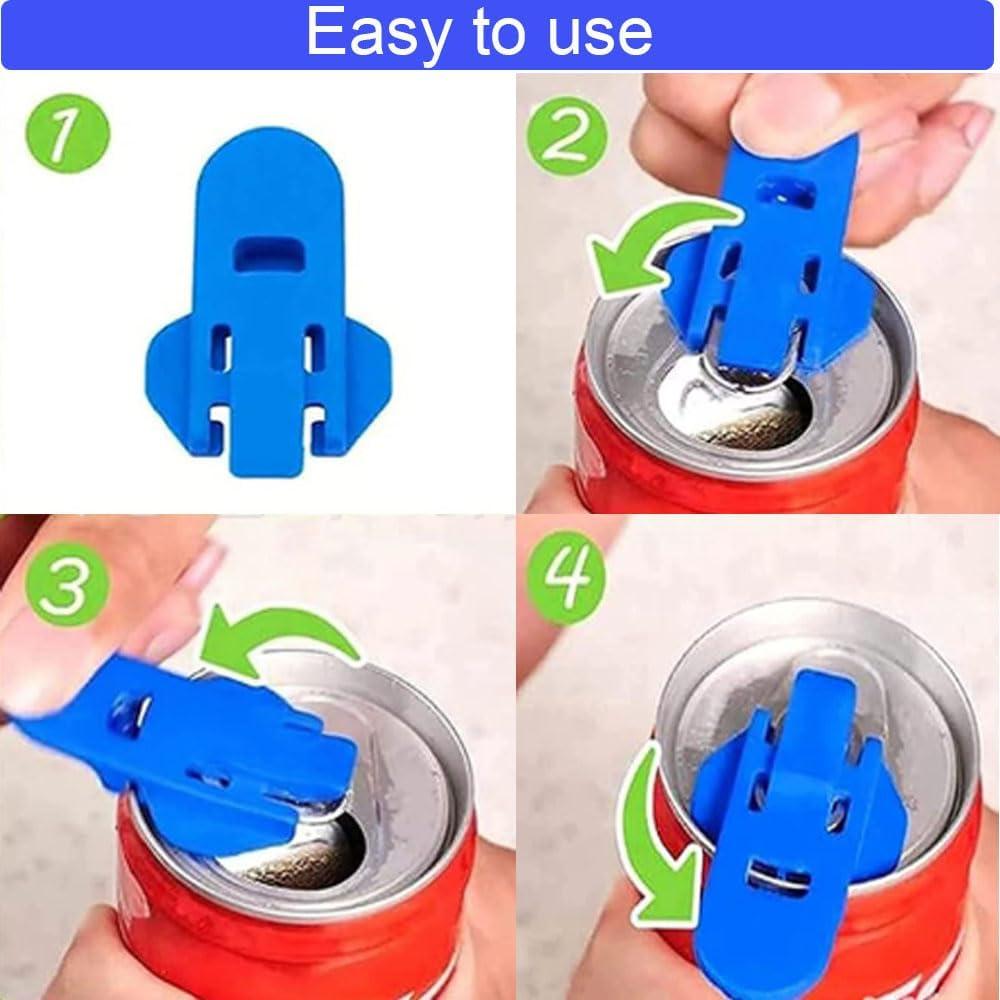 Easy to use

1

2

3

4