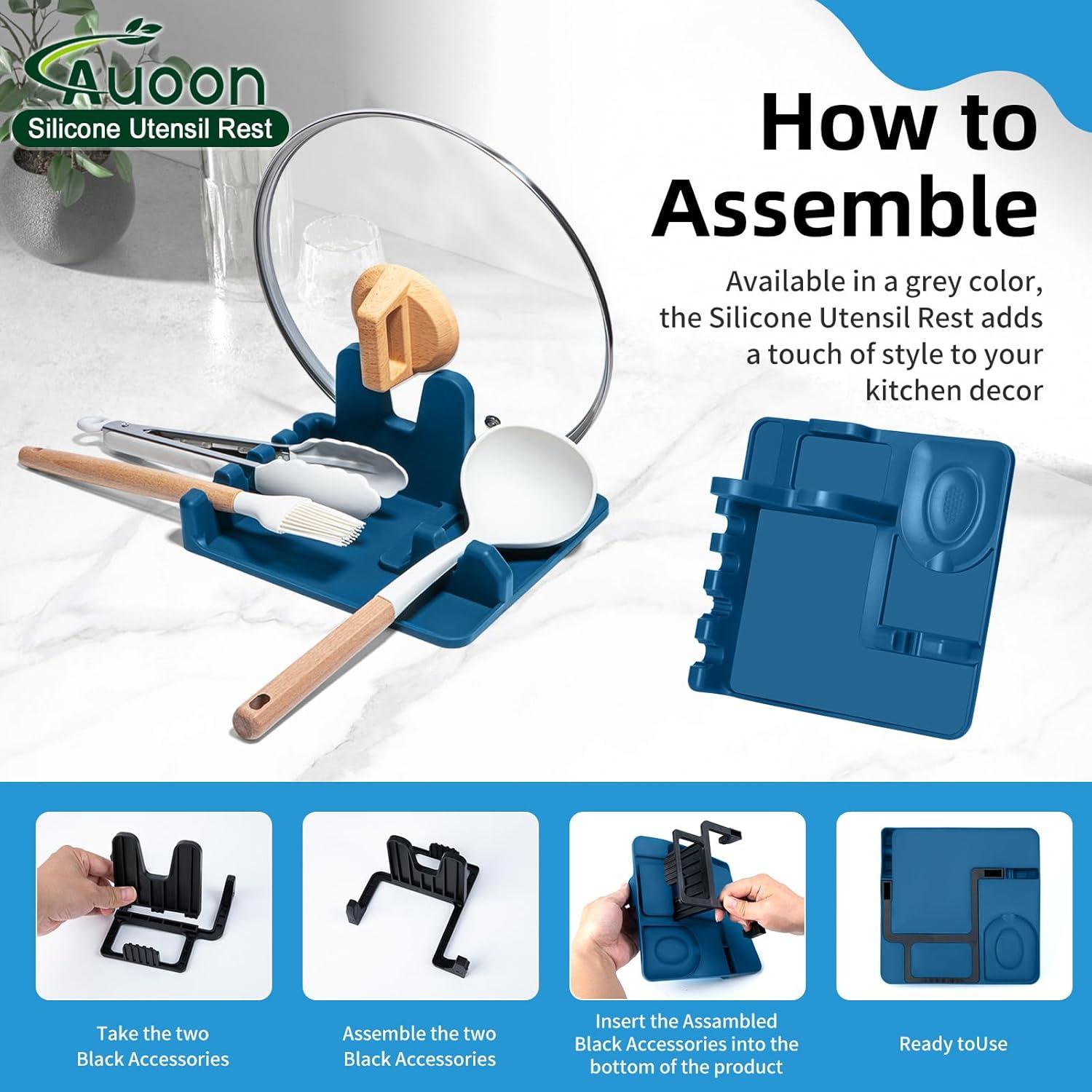 Auoon
Silicone Utensil Rest

How to Assemble

Available in a grey color, the Silicone Utensil Rest adds a touch of style to your kitchen decor

Take the two Black Accessories

Assemble the two Black Accessories

Insert the Assambled Black Accessories into the bottom of the product

Ready toUse