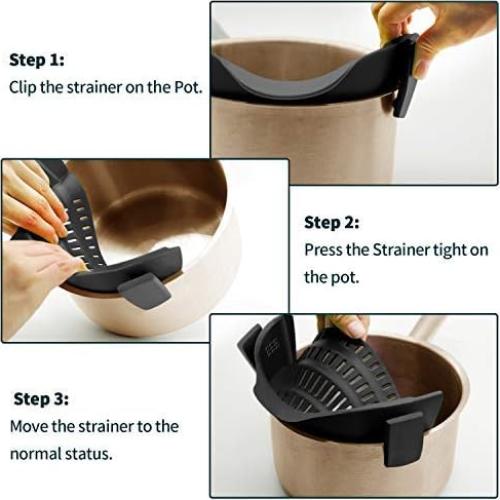 Step 1:
Clip the strainer on the Pot.

Step 2:
Press the Strainer tight on the pot.

Step 3:
Move the strainer to the normal status.