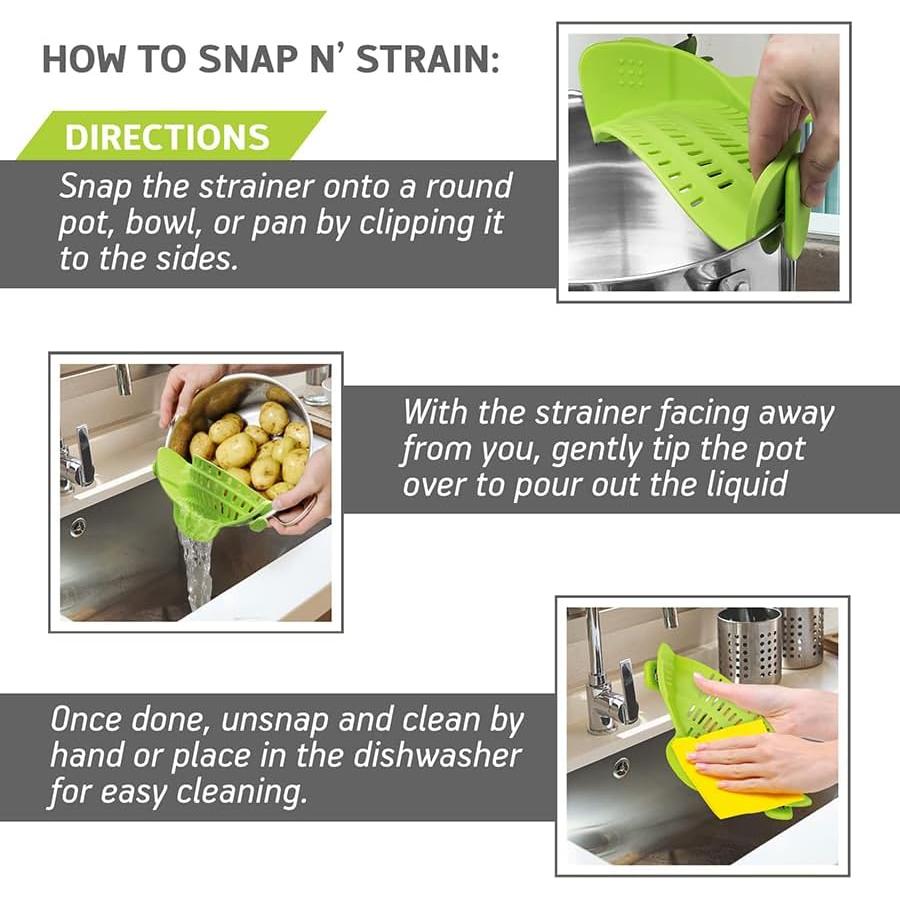 HOW TO SNAP N' STRAIN:

DIRECTIONS

Snap the strainer onto a round pot, bowl, or pan by clipping it to the sides.

With the strainer facing away from you, gently tip the pot over to pour out the liquid

Once done, unsnap and clean by hand or place in the dishwasher for easy cleaning.