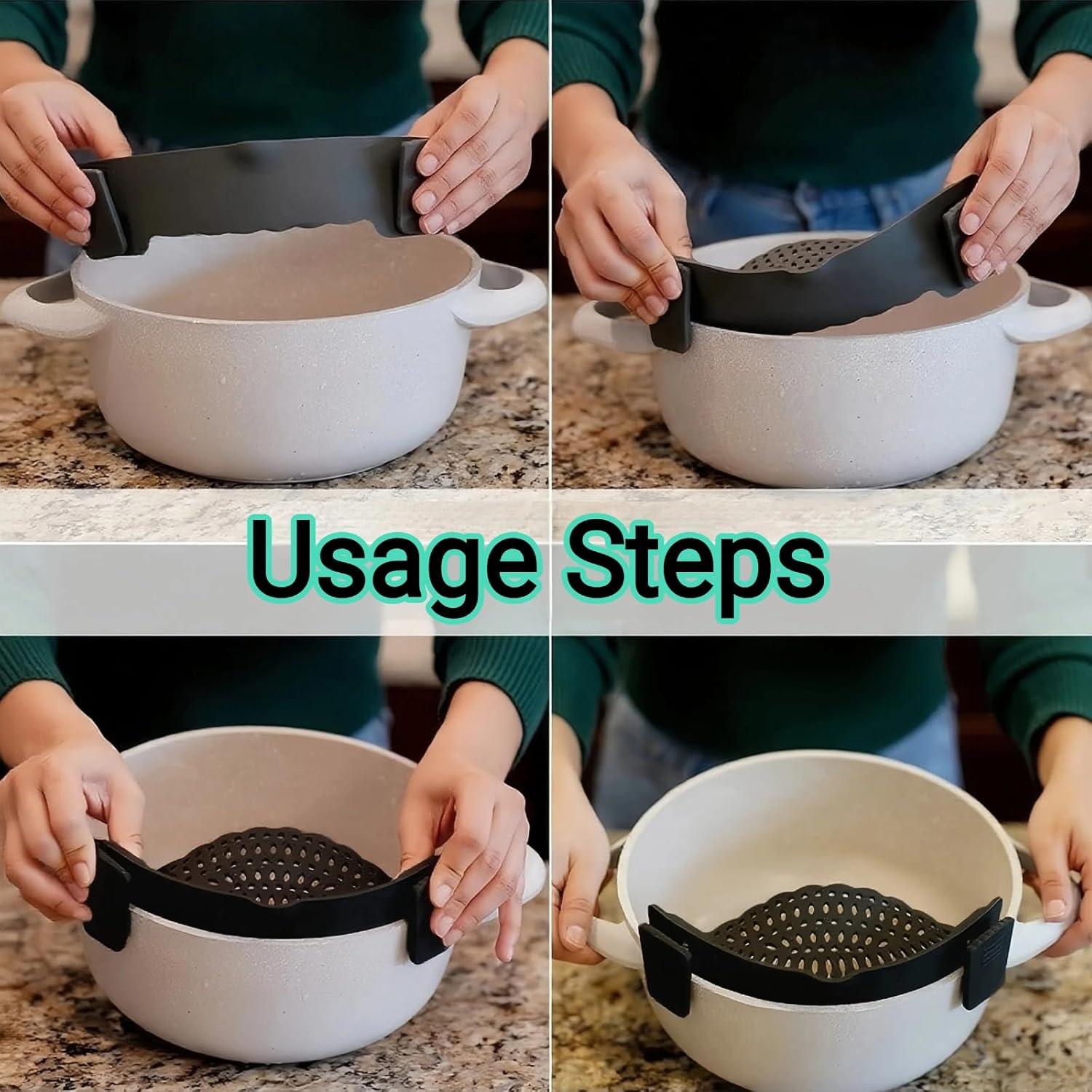 Usage Steps