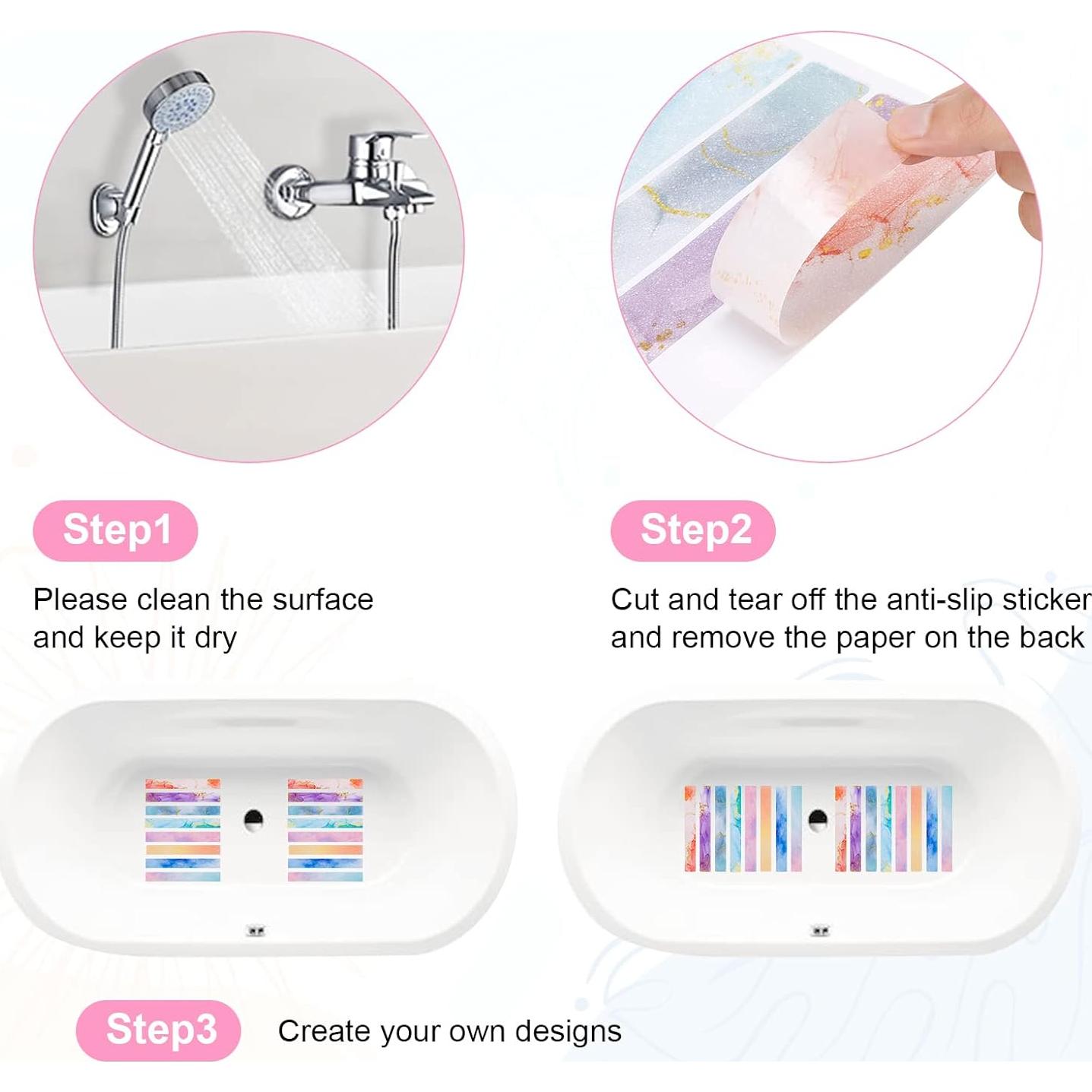 Step1

Please clean the surface and keep it dry

Step2

Cut and tear off the anti-slip sticker and remove the paper on the back

Step3

Create your own designs