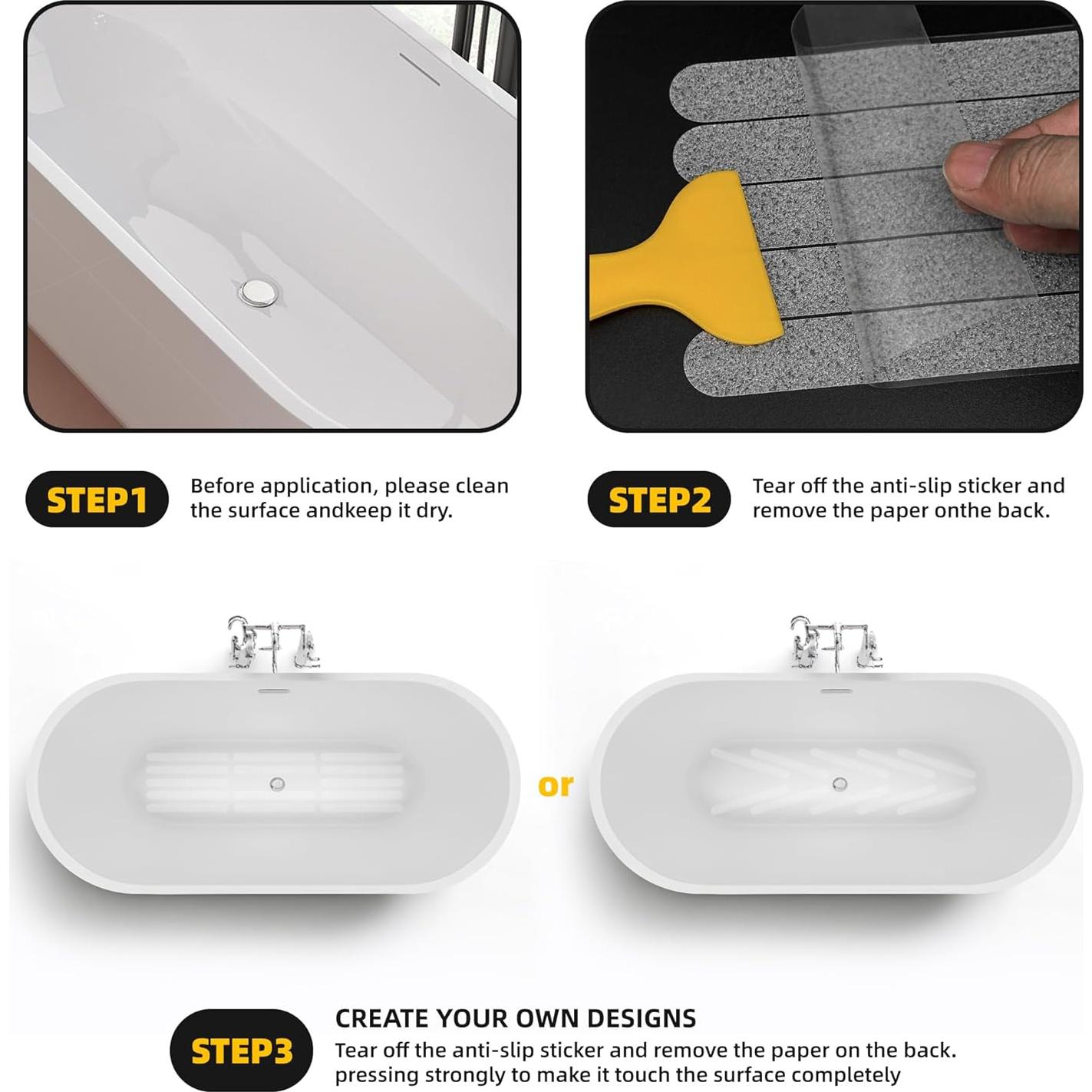 STEP1

Before application, please clean the surface andkeep it dry.

STEP2

Tear off the anti-slip sticker and remove the paper onthe back.

or

STEP3

CREATE YOUR OWN DESIGNS

Tear off the anti-slip sticker and remove the paper on the back. pressing strongly to make it touch the surface completely