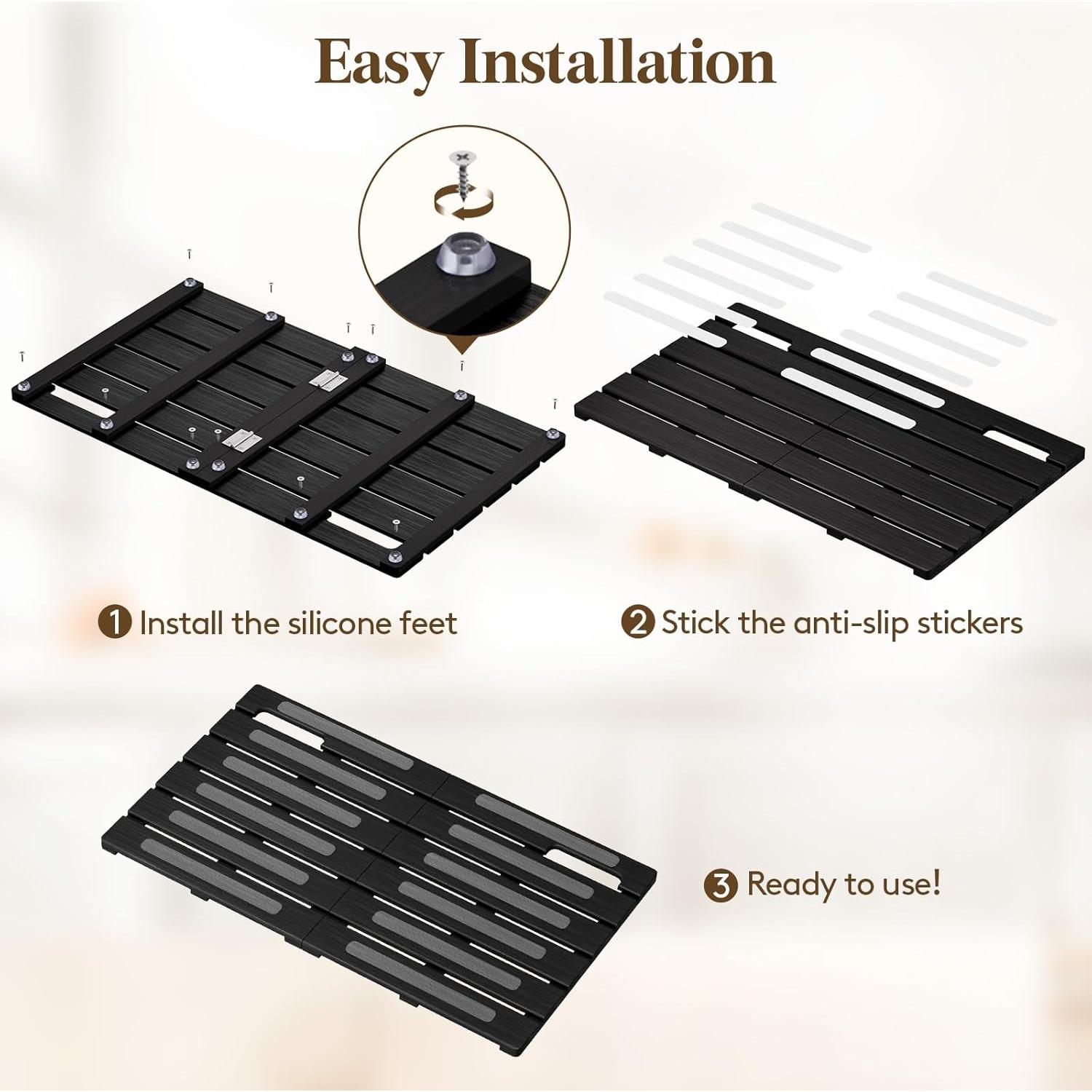 Easy Installation

1 Install the silicone feet

2 Stick the anti-slip stickers

3 Ready to use!