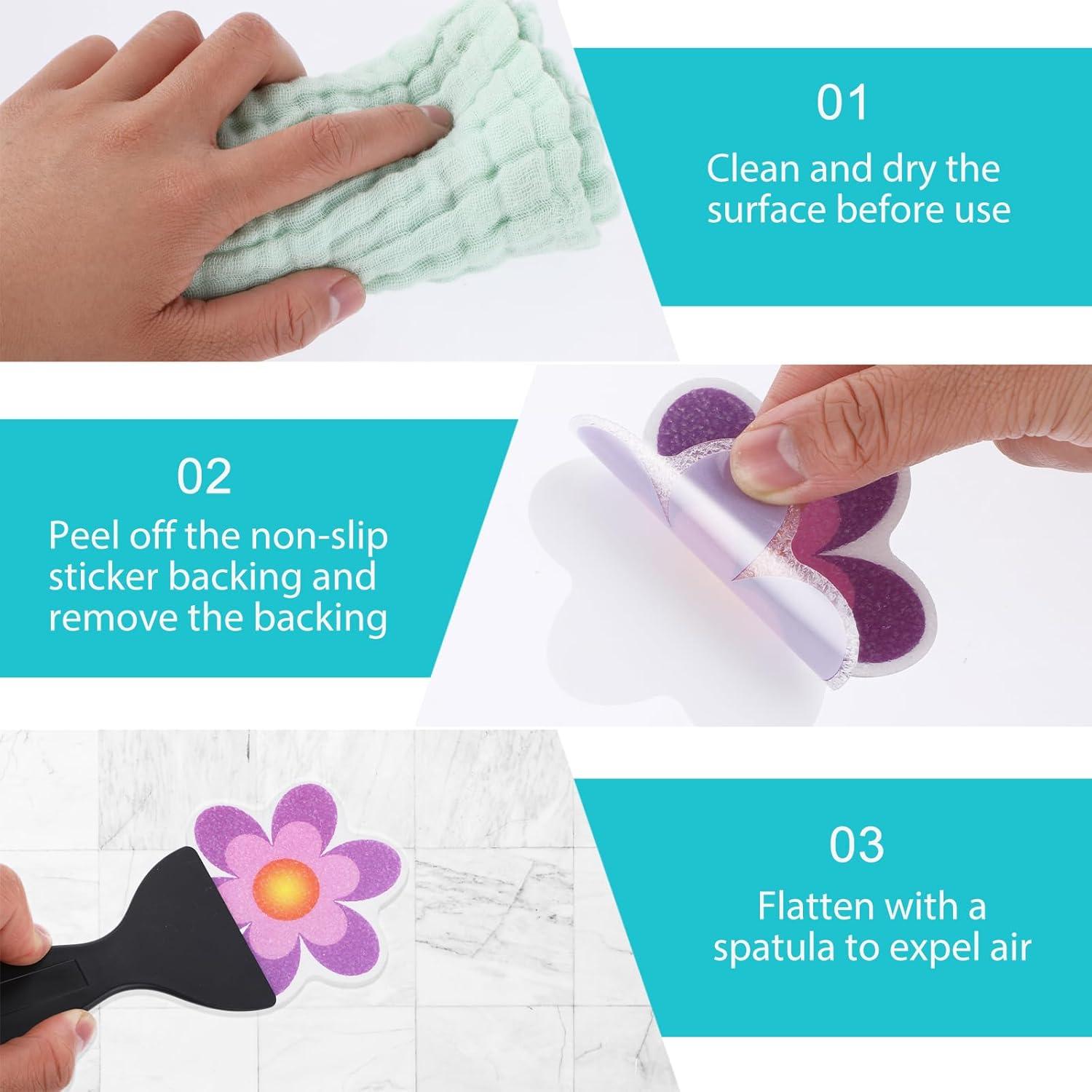 01
Clean and dry the surface before use

02
Peel off the non-slip sticker backing and remove the backing

03
Flatten with a spatula to expel air