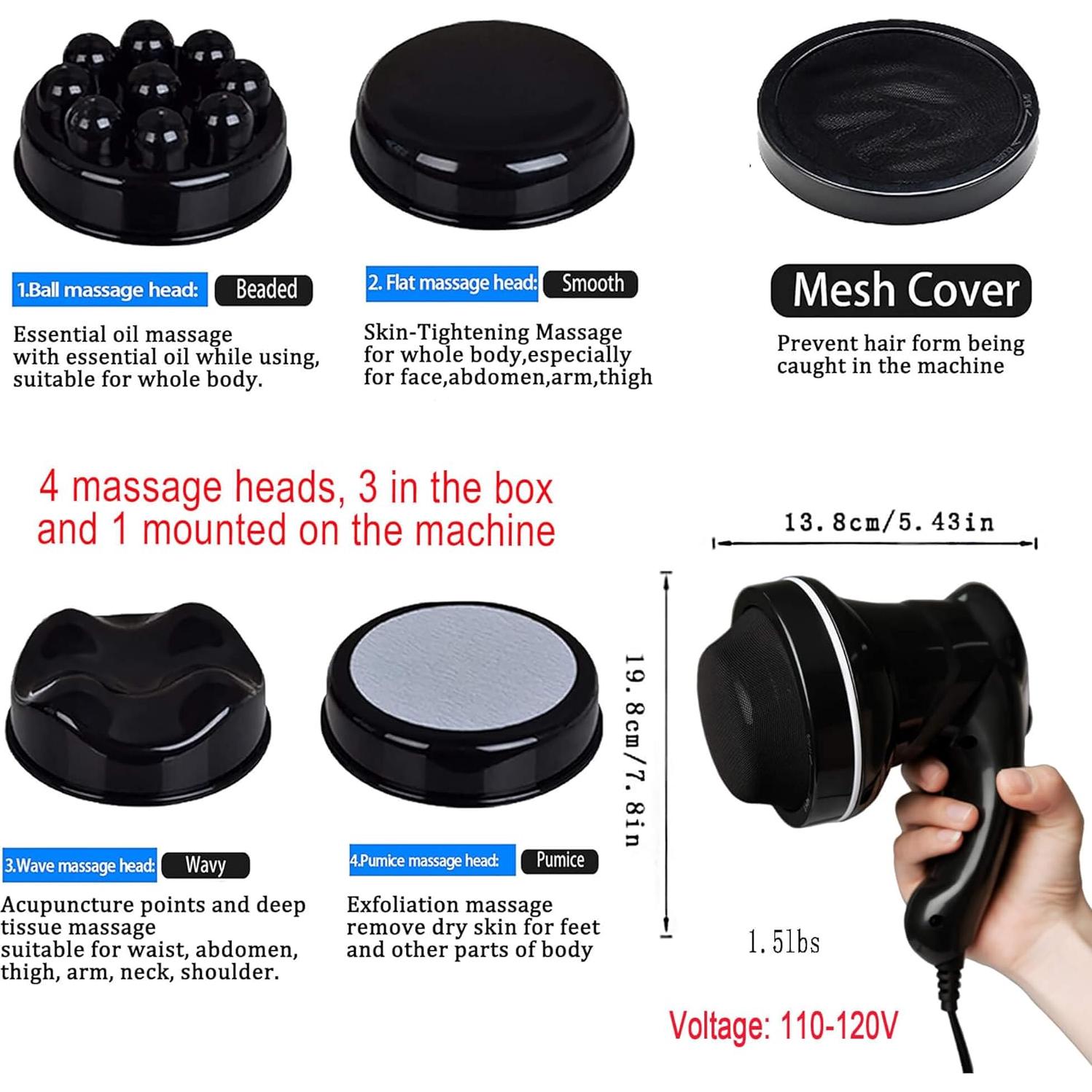 1.Ball massage head: Beaded

Essential oil massage with essential oil while using, suitable for whole body.

2. Flat massage head: Smooth

Skin-Tightening Massage for whole body,especially for face,abdomen,arm,thigh

Mesh Cover

Prevent hair form being caught in the machine

4 massage heads, 3 in the box and 1 mounted on the machine

13.8cm/5.43in

19.8cm/7.8in

3.Wave massage head: Wavy

Acupuncture points and deep tissue massage suitable for waist, abdomen, thigh, arm, neck, shoulder.

4.Pumice massage head: Pumice

Exfoliation massage remove dry skin for feet and other parts of body

1.5lbs

Voltage: 110-120V