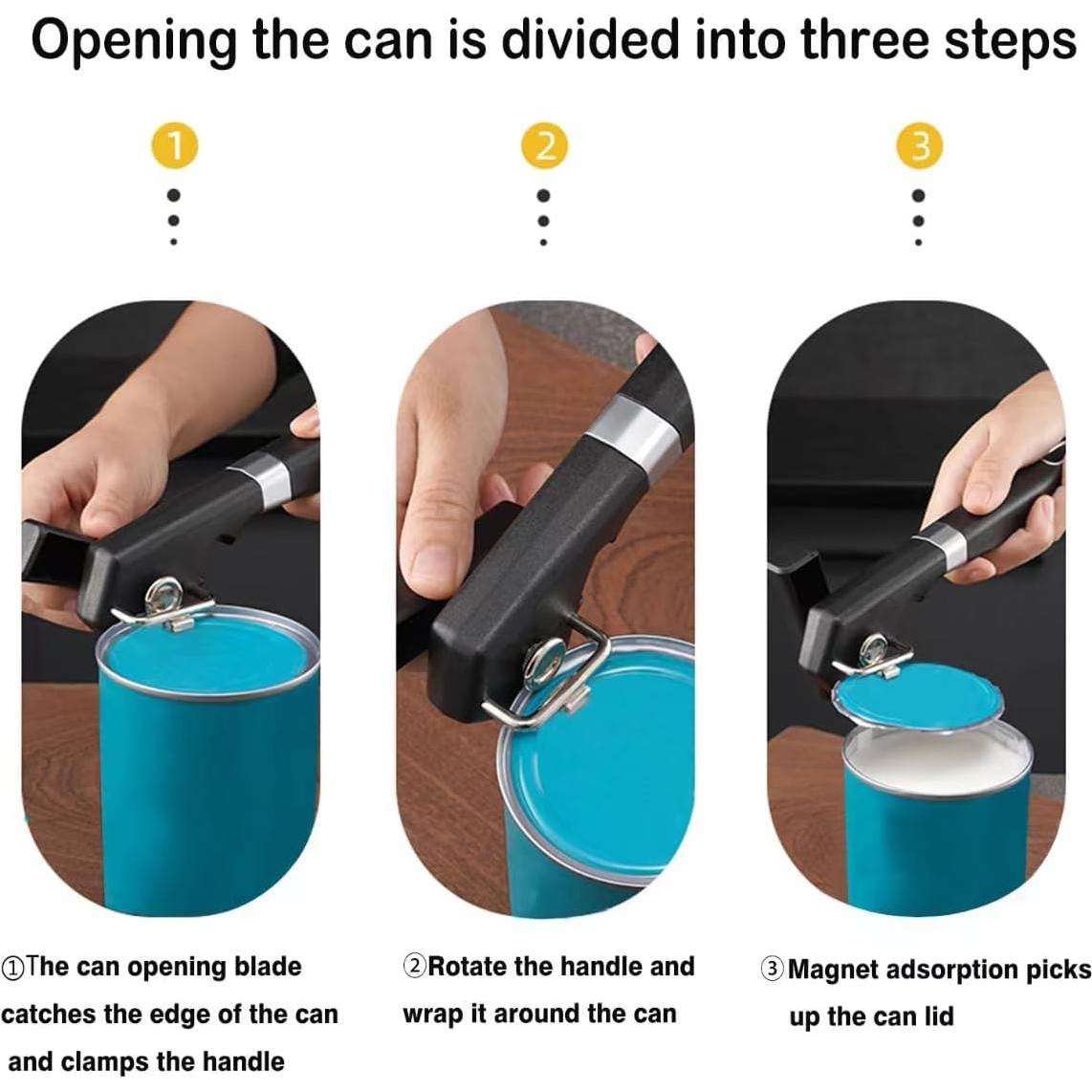 Opening the can is divided into three steps

1

2

3

①The can opening blade catches the edge of the can and clamps the handle

②Rotate the handle and wrap it around the can

③Magnet adsorption picks up the can lid