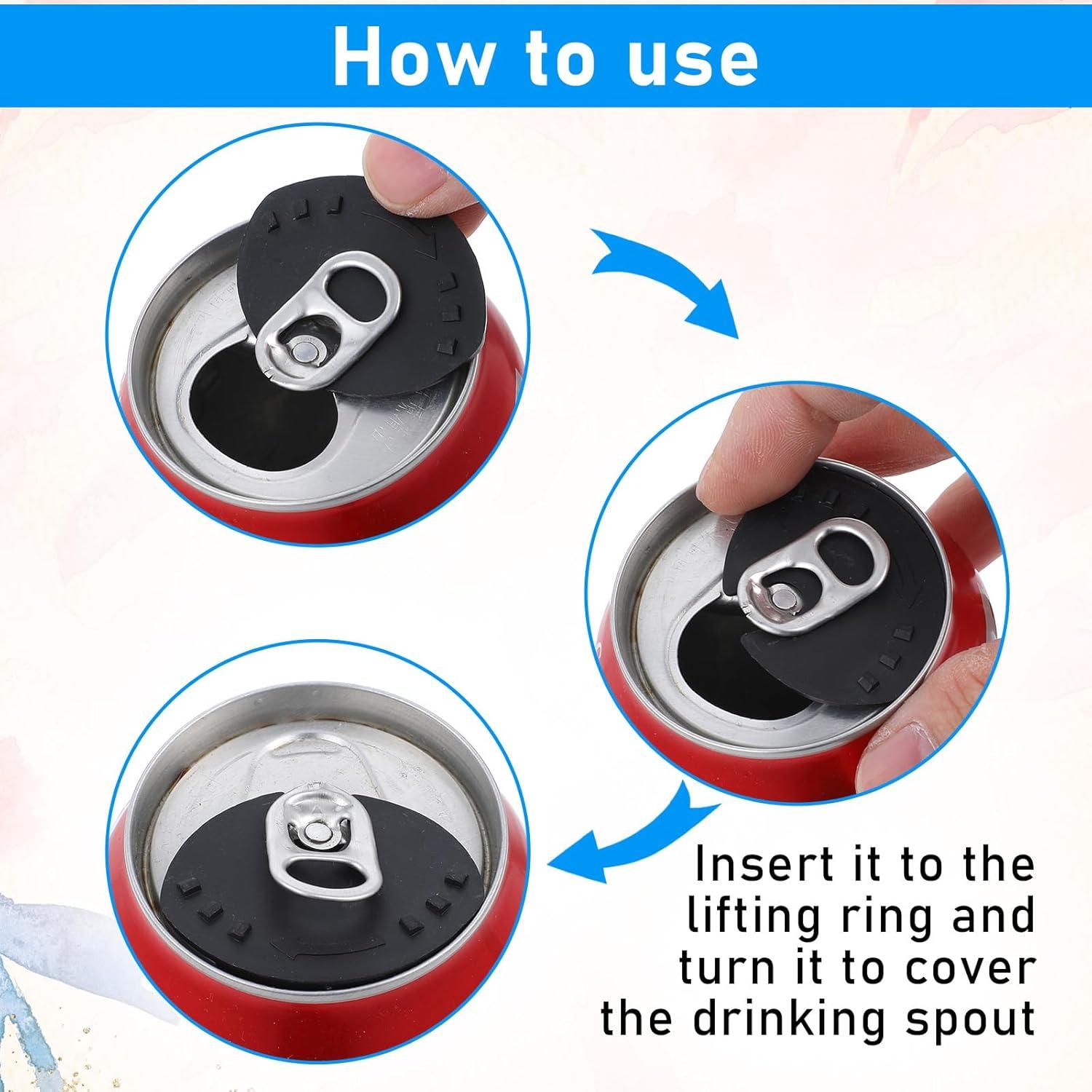 How to use

Insert it to the lifting ring and turn it to cover the drinking spout