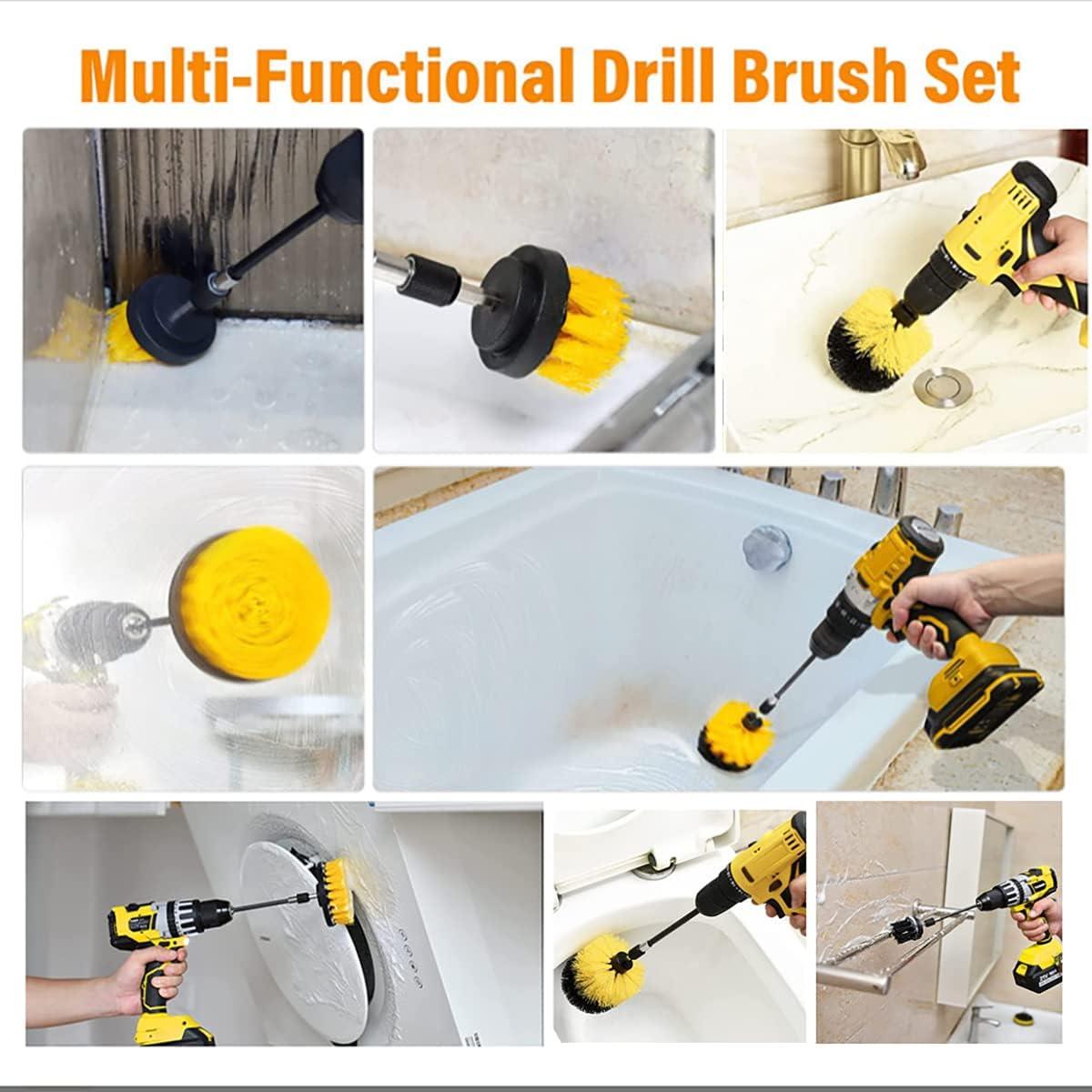 Multi-Functional Drill Brush Set