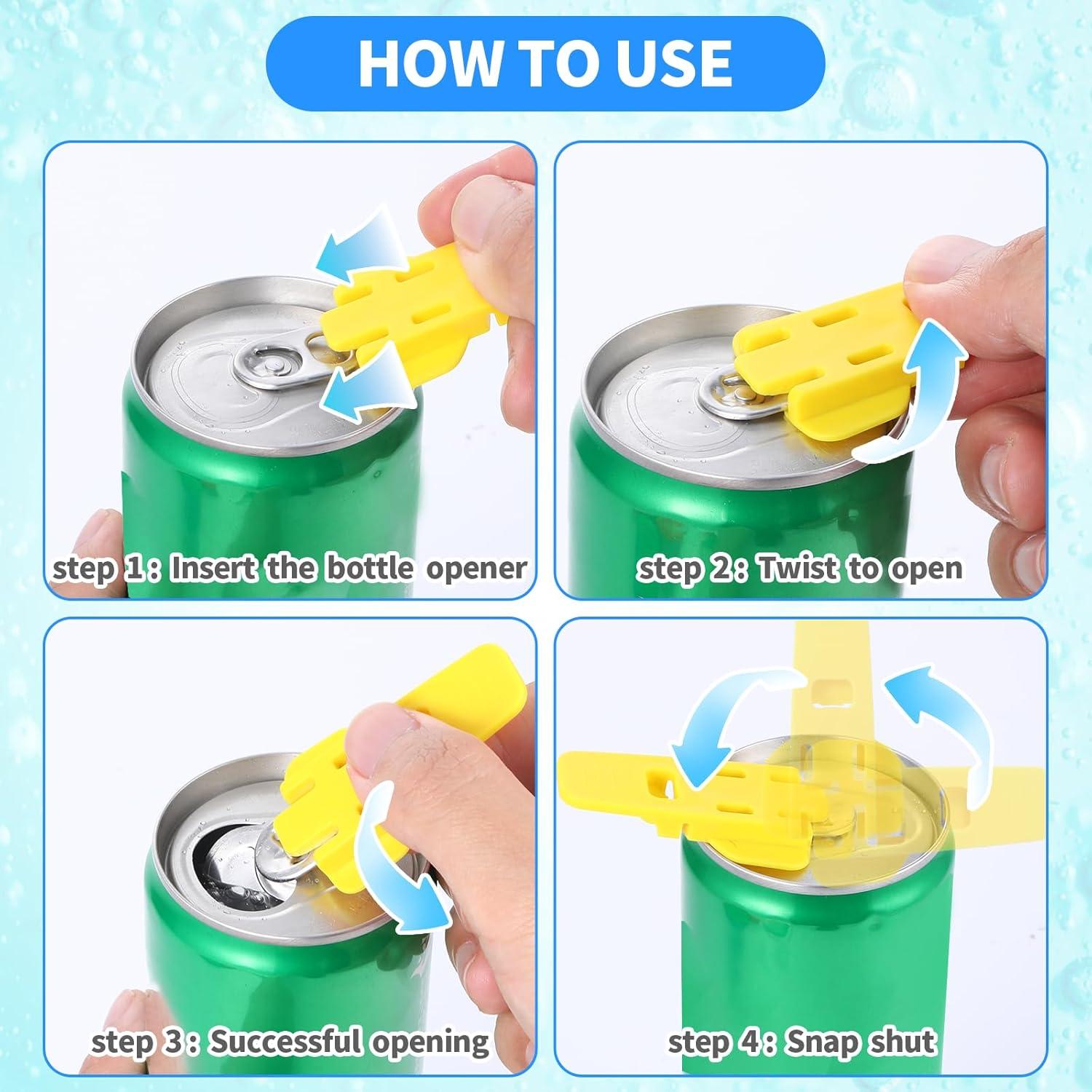 HOW TO USE

step 1 : Insert the bottle opener

step 2: Twist to open

step 3 : Successful opening

step 4 : Snap shut