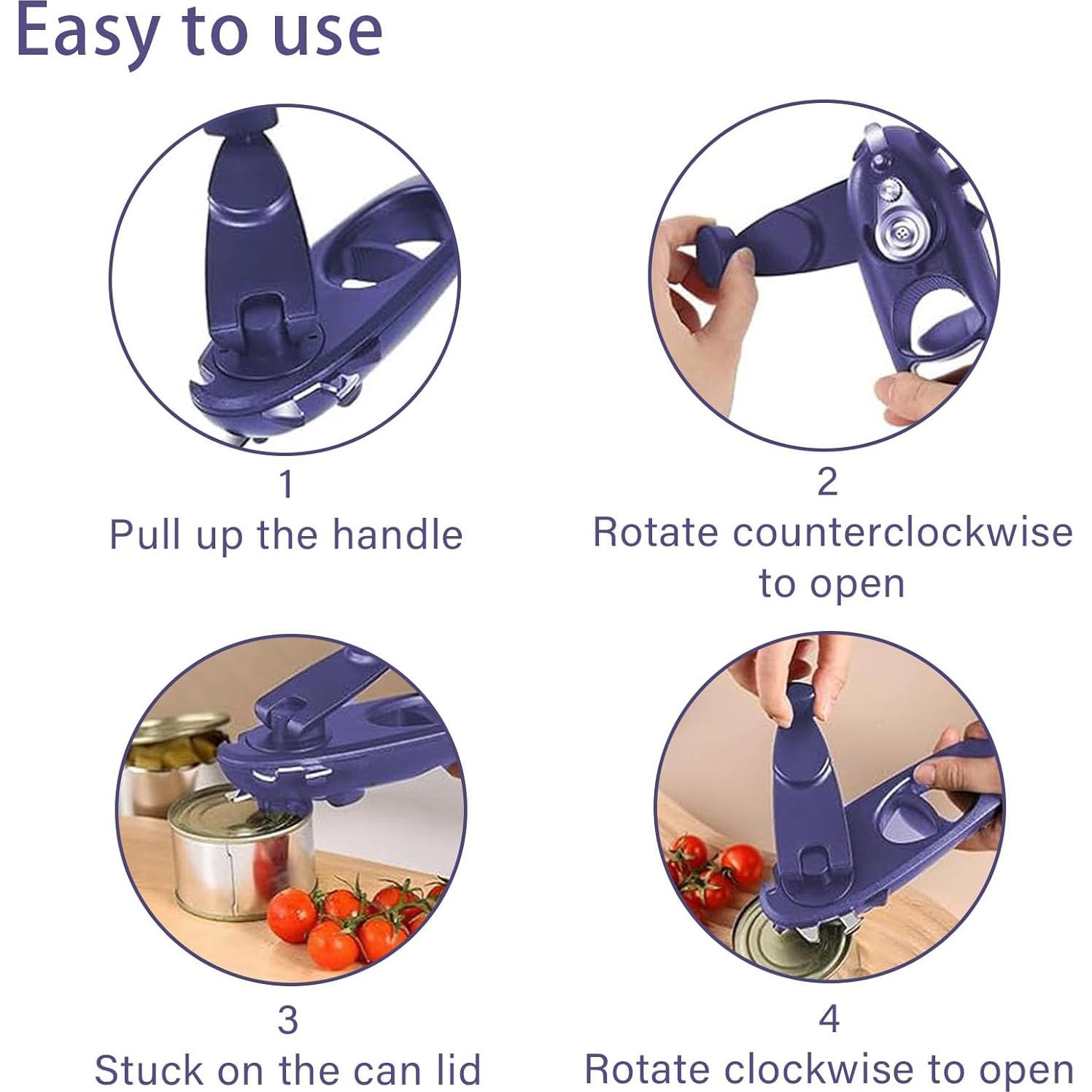 Easy to use

1
Pull up the handle

2
Rotate counterclockwise to open

3
Stuck on the can lid

4
Rotate clockwise to open