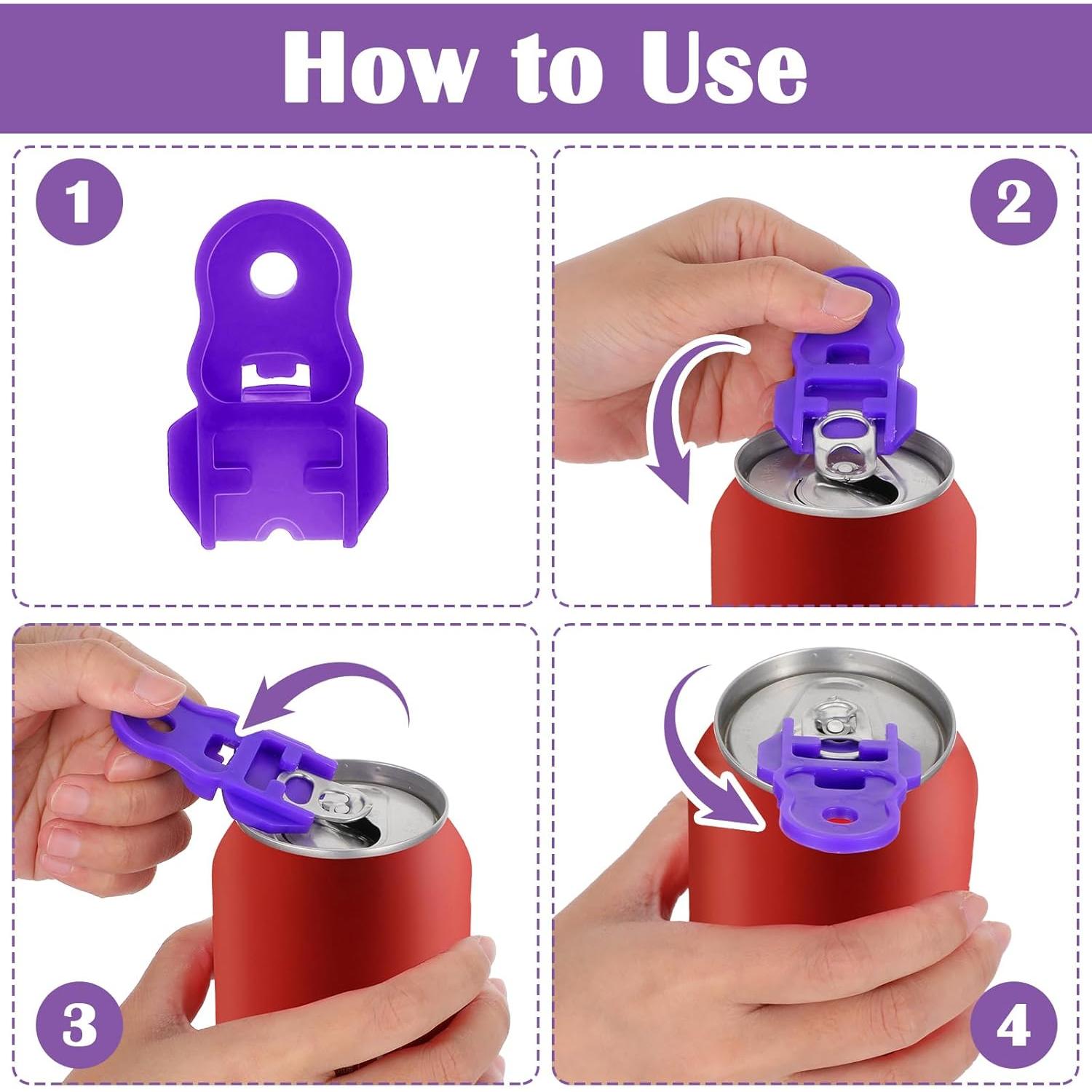 How to Use

1

2

3

4