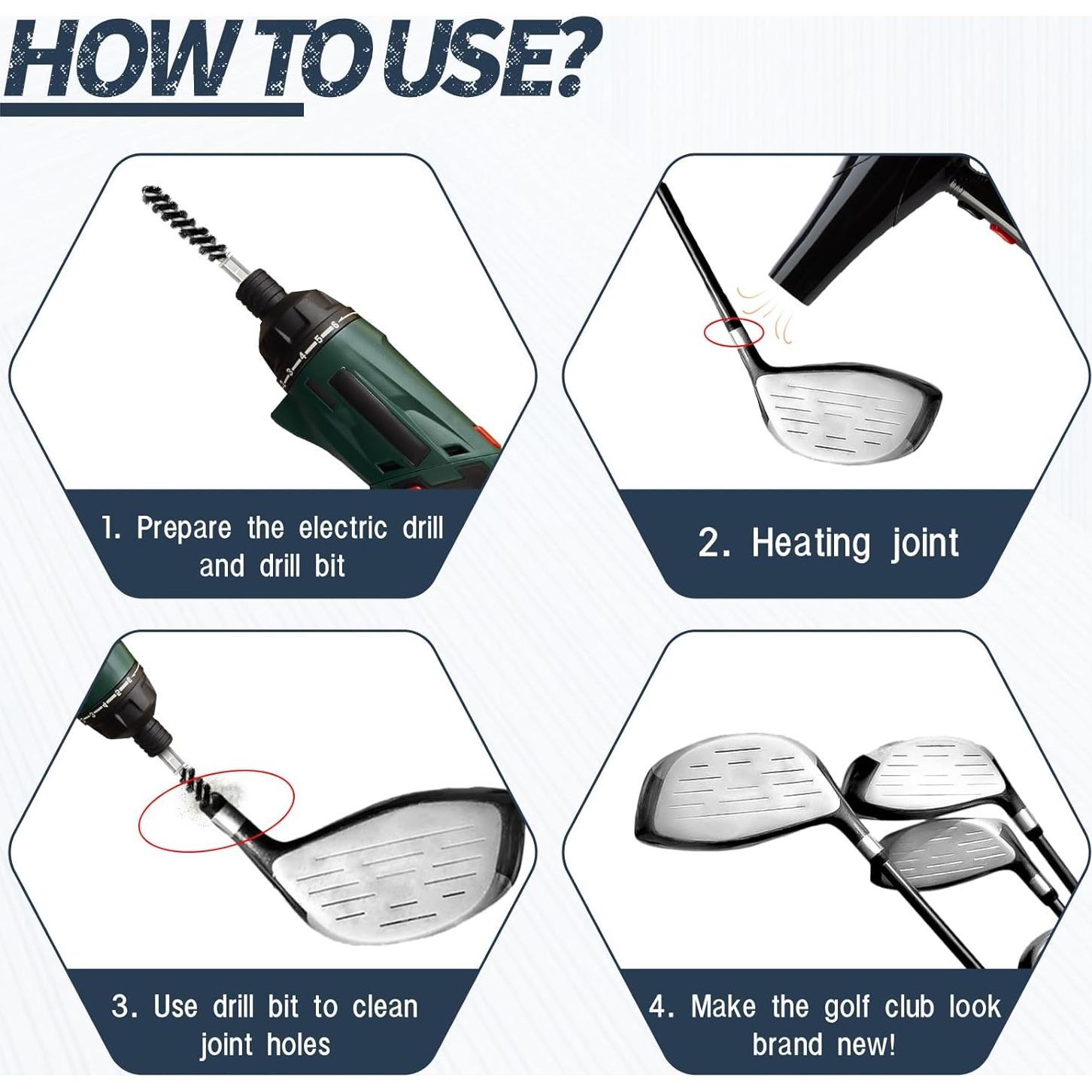 HOW TO USE?

1. Prepare the electric drill and drill bit

2. Heating joint

3. Use drill bit to clean joint holes

4. Make the golf club look brand new!