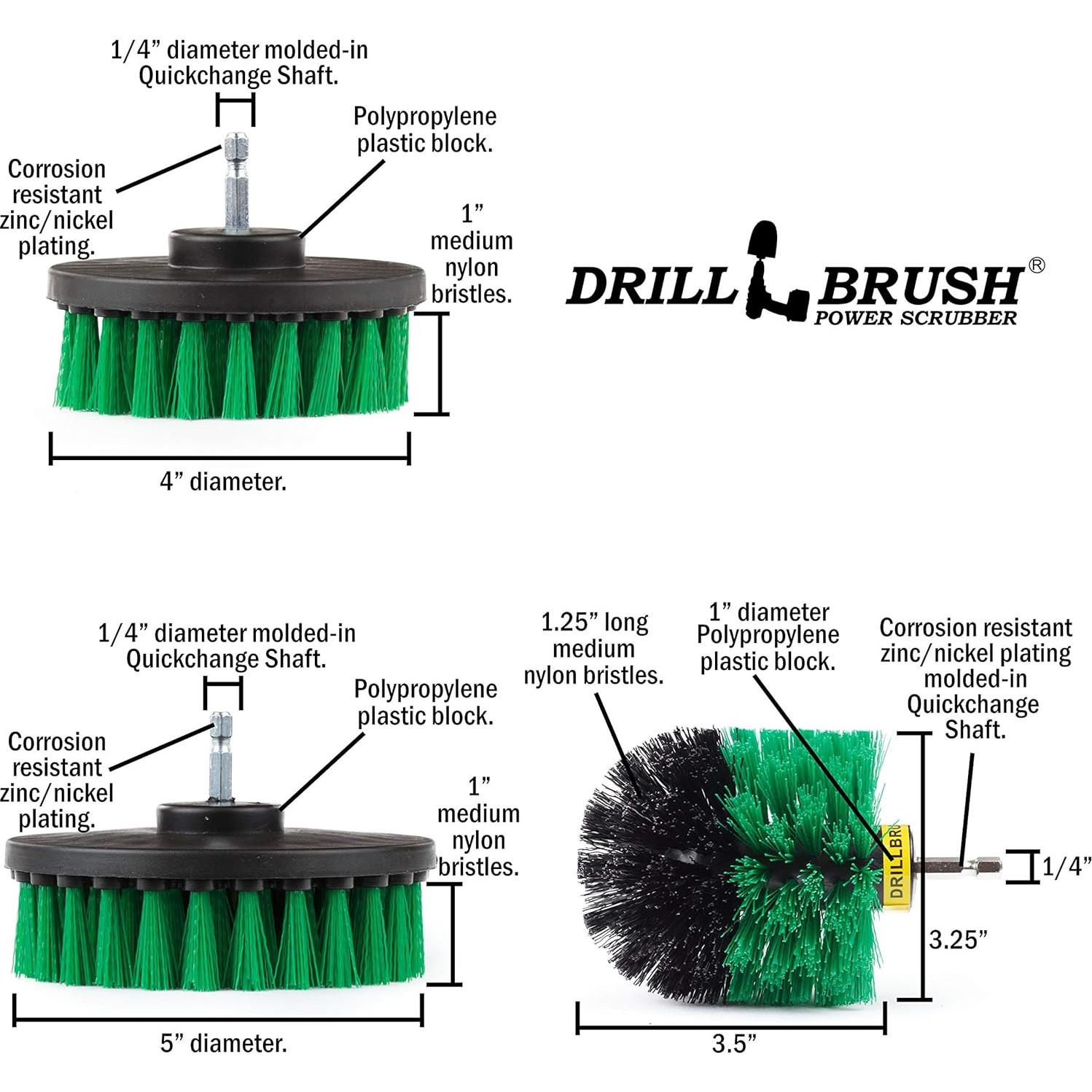 1/4” diameter molded-in Quickchange Shaft.

Polypropylene plastic block.

Corrosion resistant zinc/nickel plating.

1” medium nylon bristles.

4” diameter.

DRILL BRUSH®
POWER SCRUBBER

1/4” diameter molded-in Quickchange Shaft.

Polypropylene plastic block.

Corrosion resistant zinc/nickel plating.

1” medium nylon bristles.

5” diameter.

1.25” long medium nylon bristles.

1” diameter Polypropylene plastic block.

Corrosion resistant zinc/nickel plating molded-in Quickchange Shaft.

DRILLBR

1/4”

3.25”

3.5”