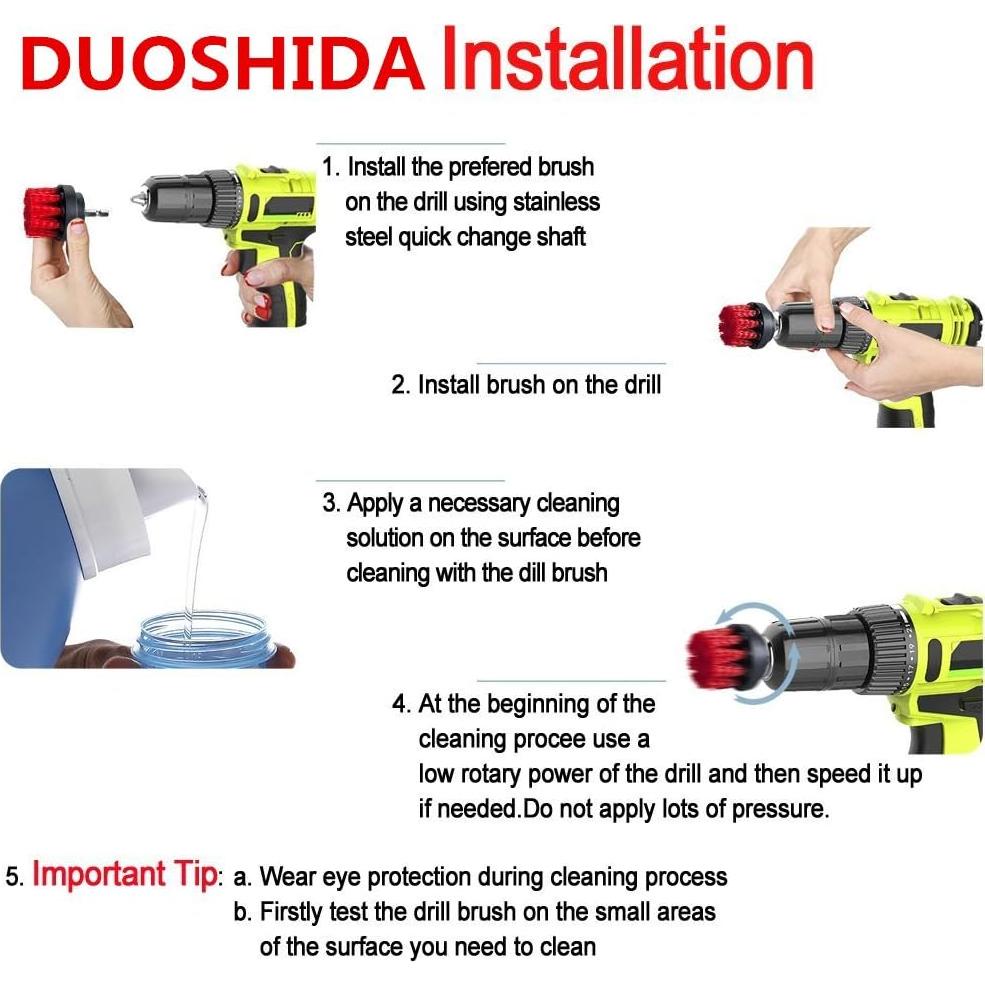 DUOSHIDA Installation

1. Install the prefered brush on the drill using stainless steel quick change shaft

2. Install brush on the drill

3. Apply a necessary cleaning solution on the surface before cleaning with the dill brush

4. At the beginning of the cleaning procee use a low rotary power of the drill and then speed it up if needed.Do not apply lots of pressure.

5. Important Tip: a. Wear eye protection during cleaning process
b. Firstly test the drill brush on the small areas of the surface you need to clean