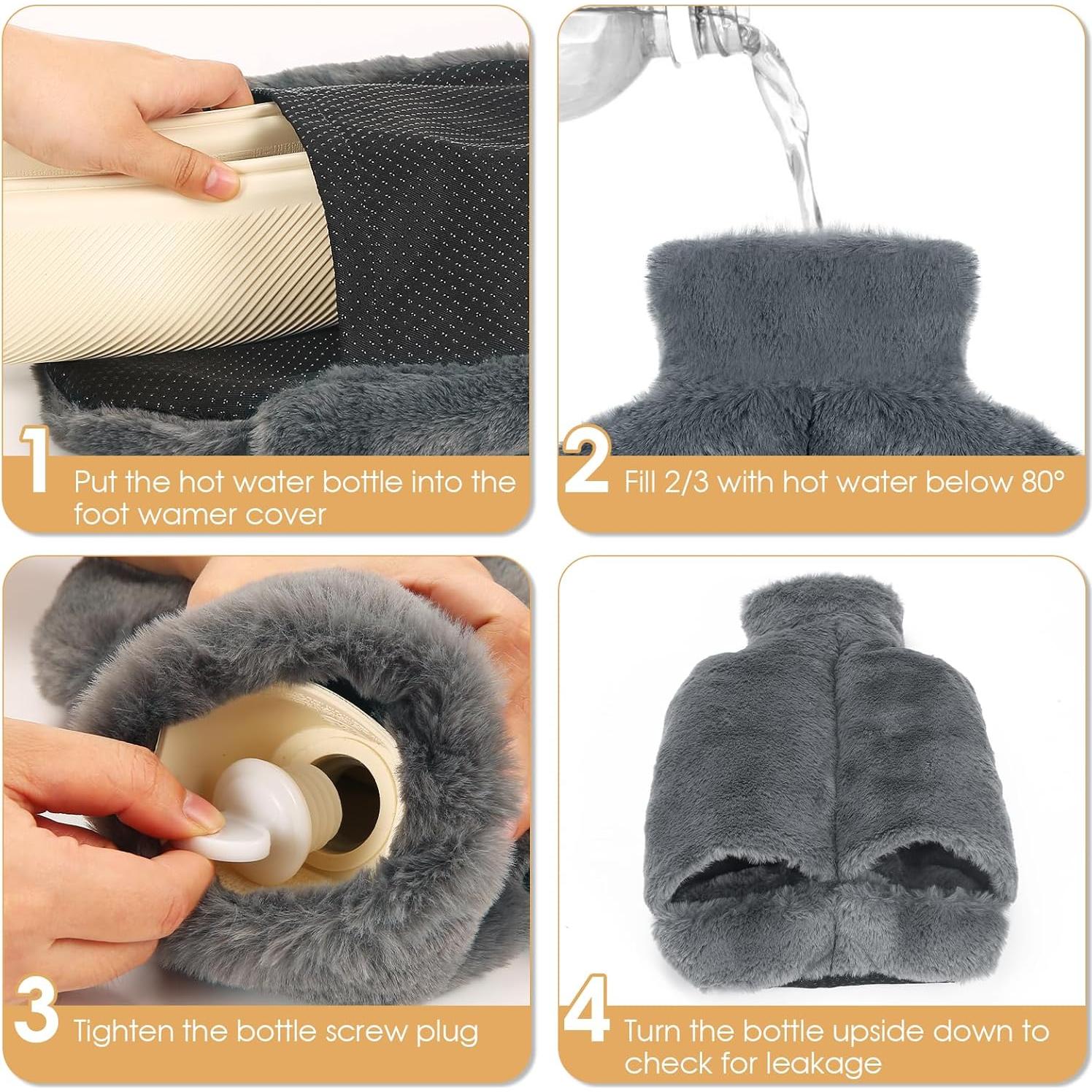 1 Put the hot water bottle into the foot wamer cover

2 Fill 2/3 with hot water below 80°

3 Tighten the bottle screw plug

4 Turn the bottle upside down to check for leakage