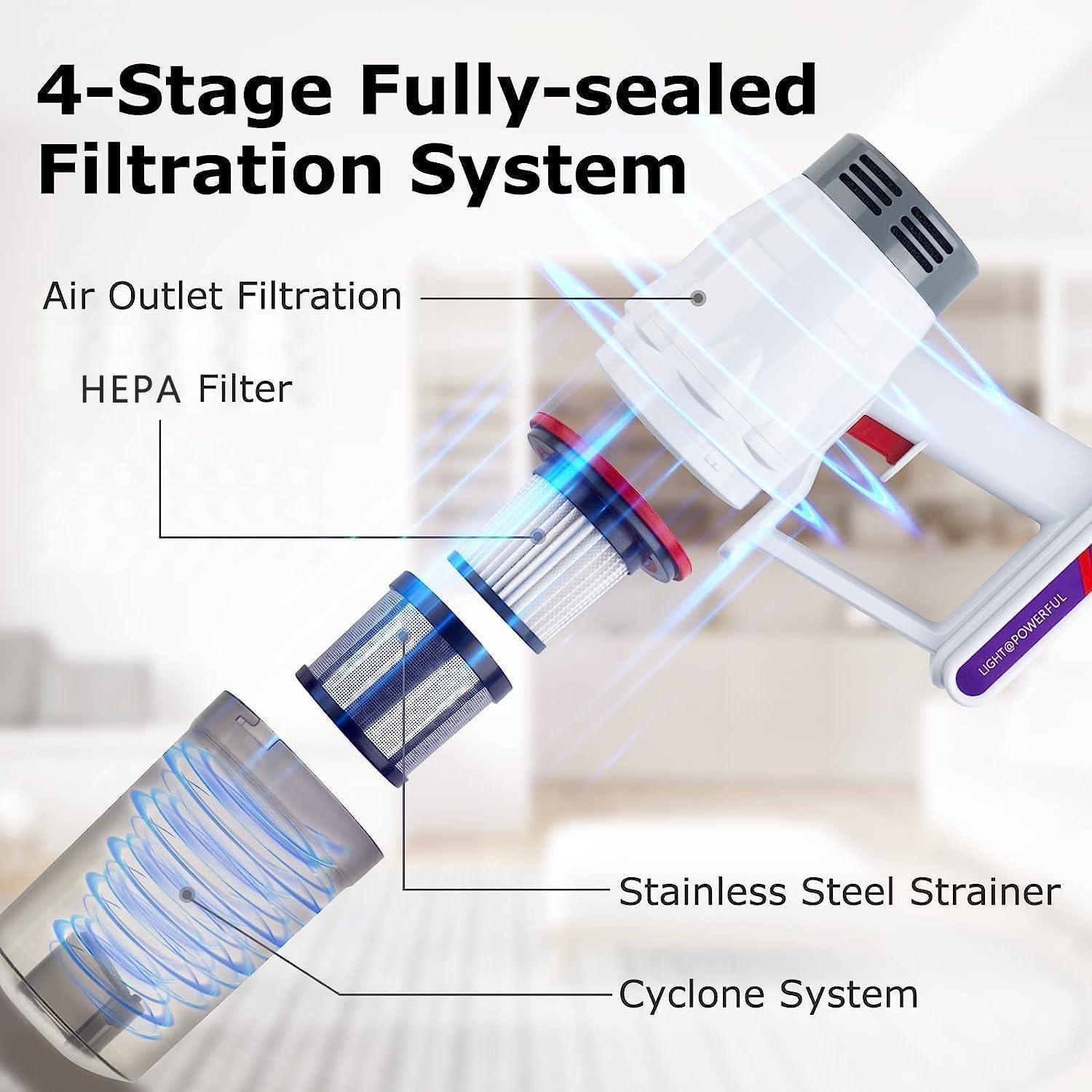 4-Stage Fully-sealed Filtration System

Air Outlet Filtration

HEPA Filter

LIGHT@POWERFUL

Stainless Steel Strainer

Cyclone System