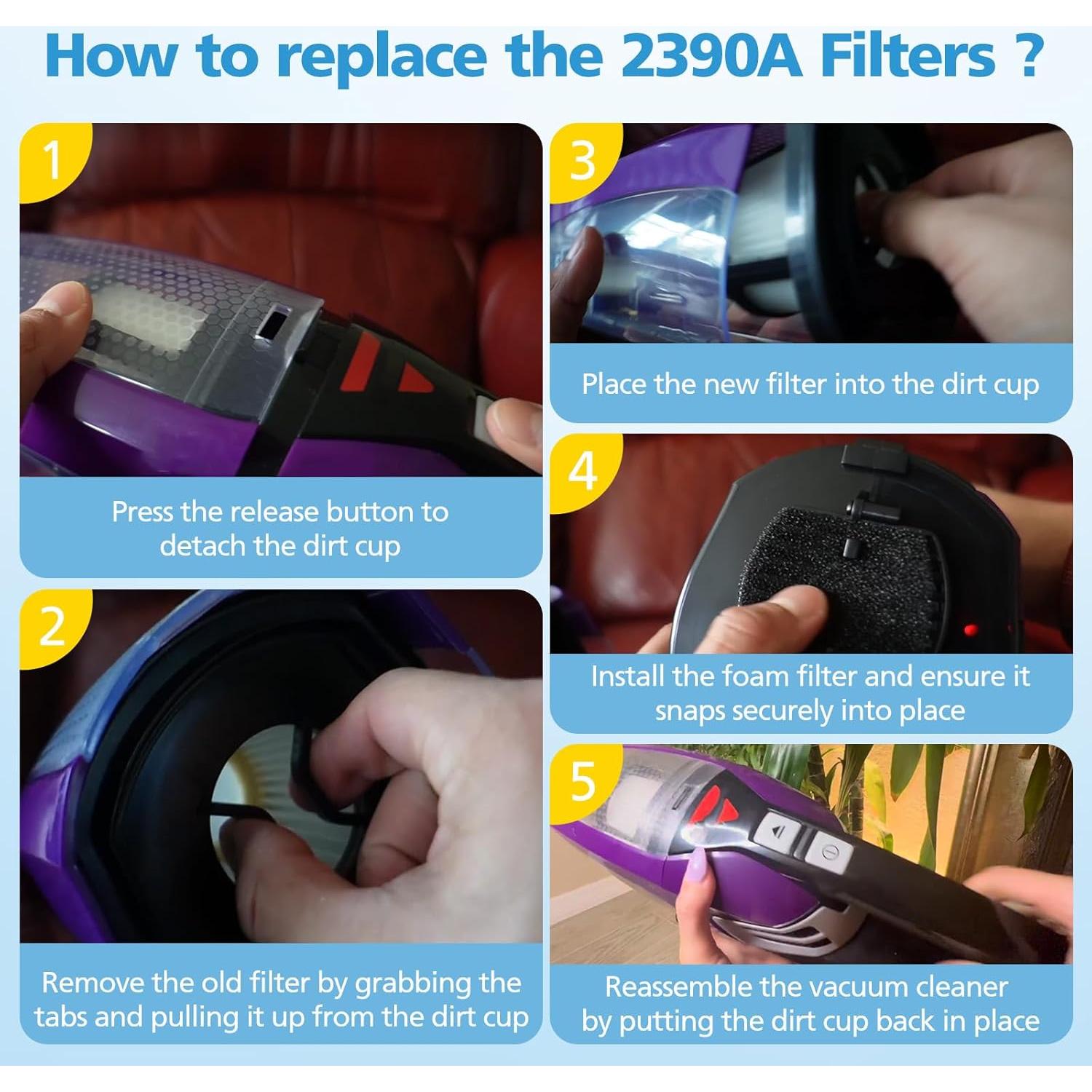 How to replace the 2390A Filters ?

1

Press the release button to detach the dirt cup

2

Remove the old filter by grabbing the tabs and pulling it up from the dirt cup

3

Place the new filter into the dirt cup

4

Install the foam filter and ensure it snaps securely into place

5

Reassemble the vacuum cleaner by putting the dirt cup back in place