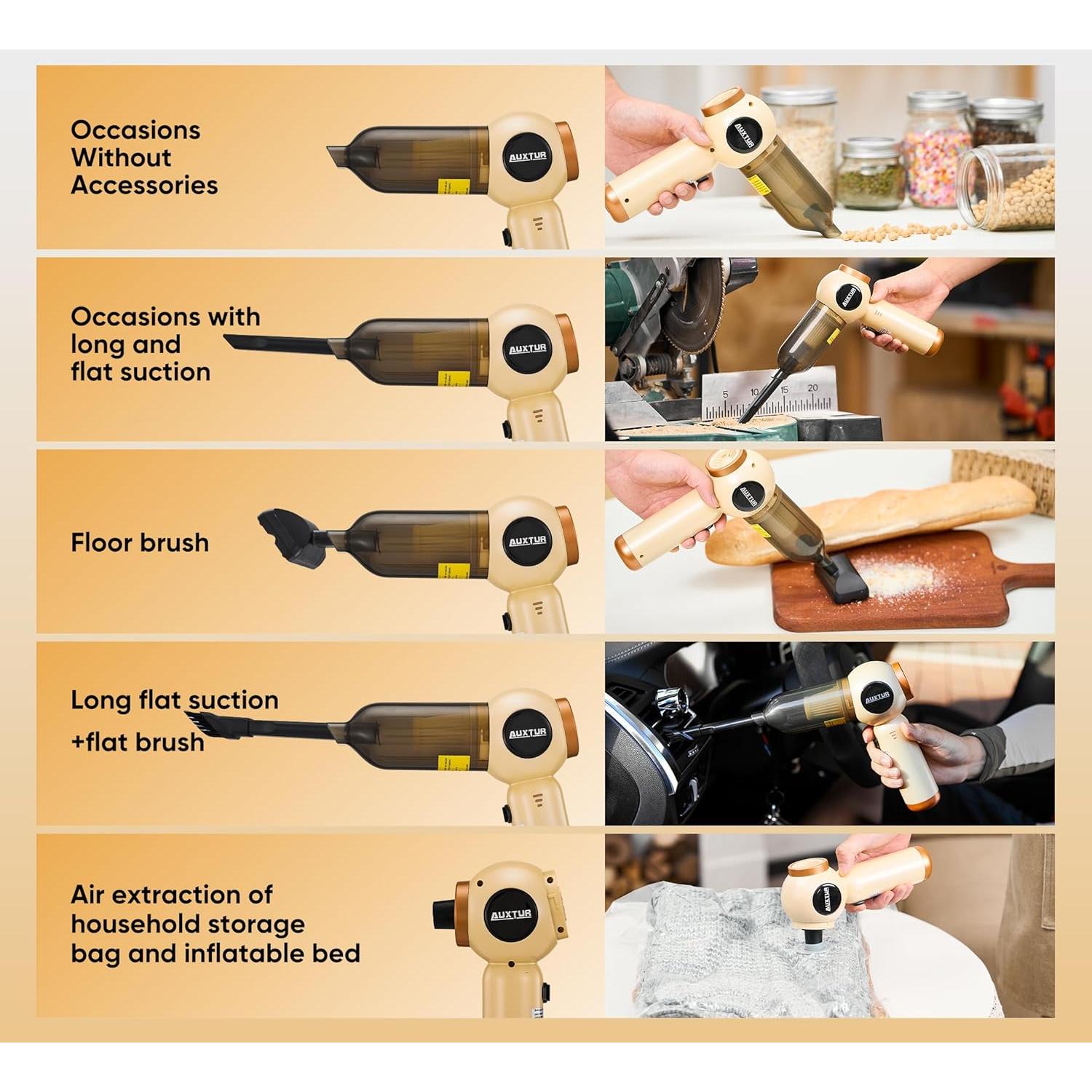 Occasions Without Accessories

AUXTUR

AUXTUR

Occasions with long and flat suction

AUXTUR

AUXTUR

5 10 15 20

Floor brush

AUXTUR

AUXTUR

Long flat suction +flat brush

AUXTUR

AUXTUR

Air extraction of household storage bag and inflatable bed

AUXTUR

AUXTUR