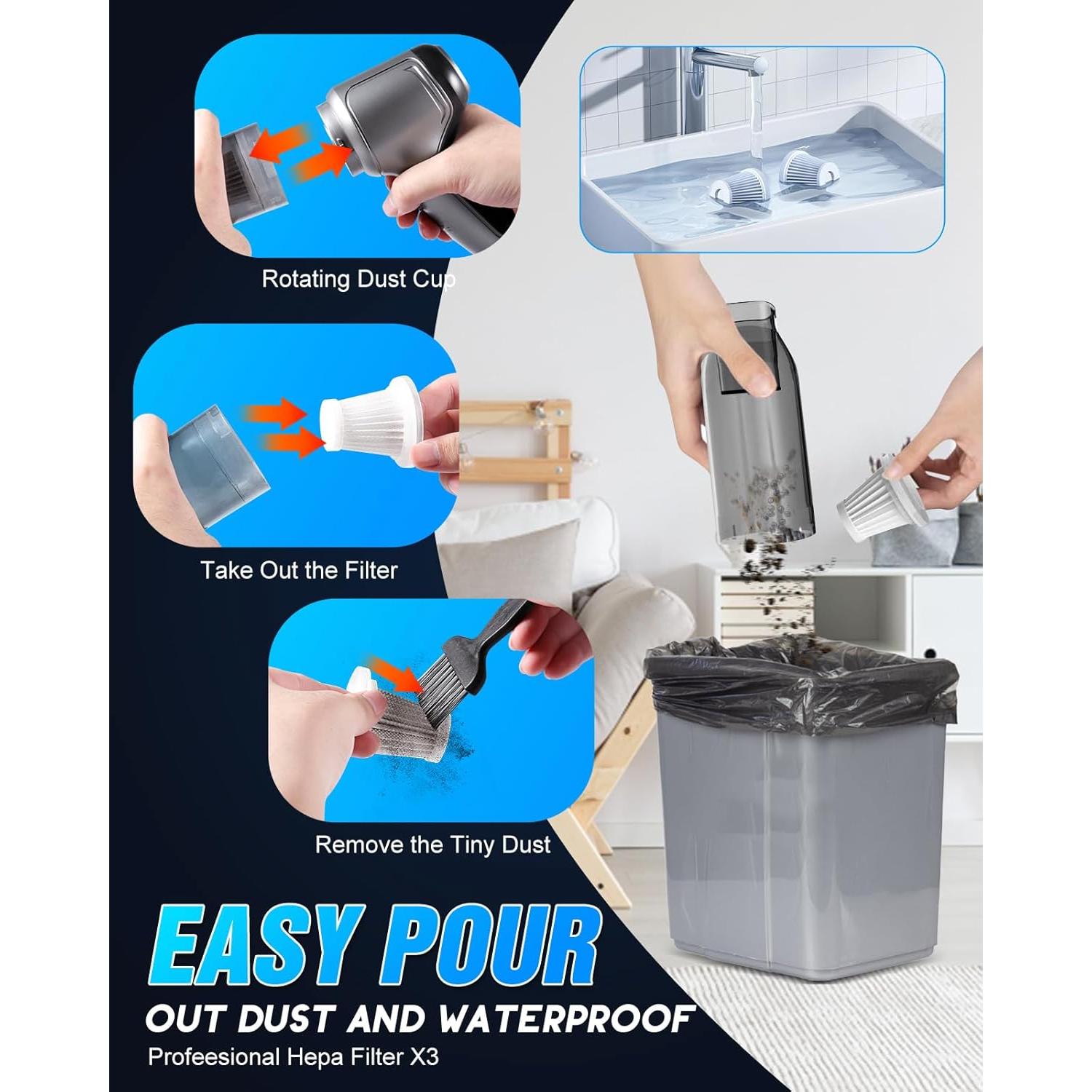 Rotating Dust Cup

Take Out the Filter

Remove the Tiny Dust

EASY POUR

OUT DUST AND WATERPROOF

Profeesional Hepa Filter X3