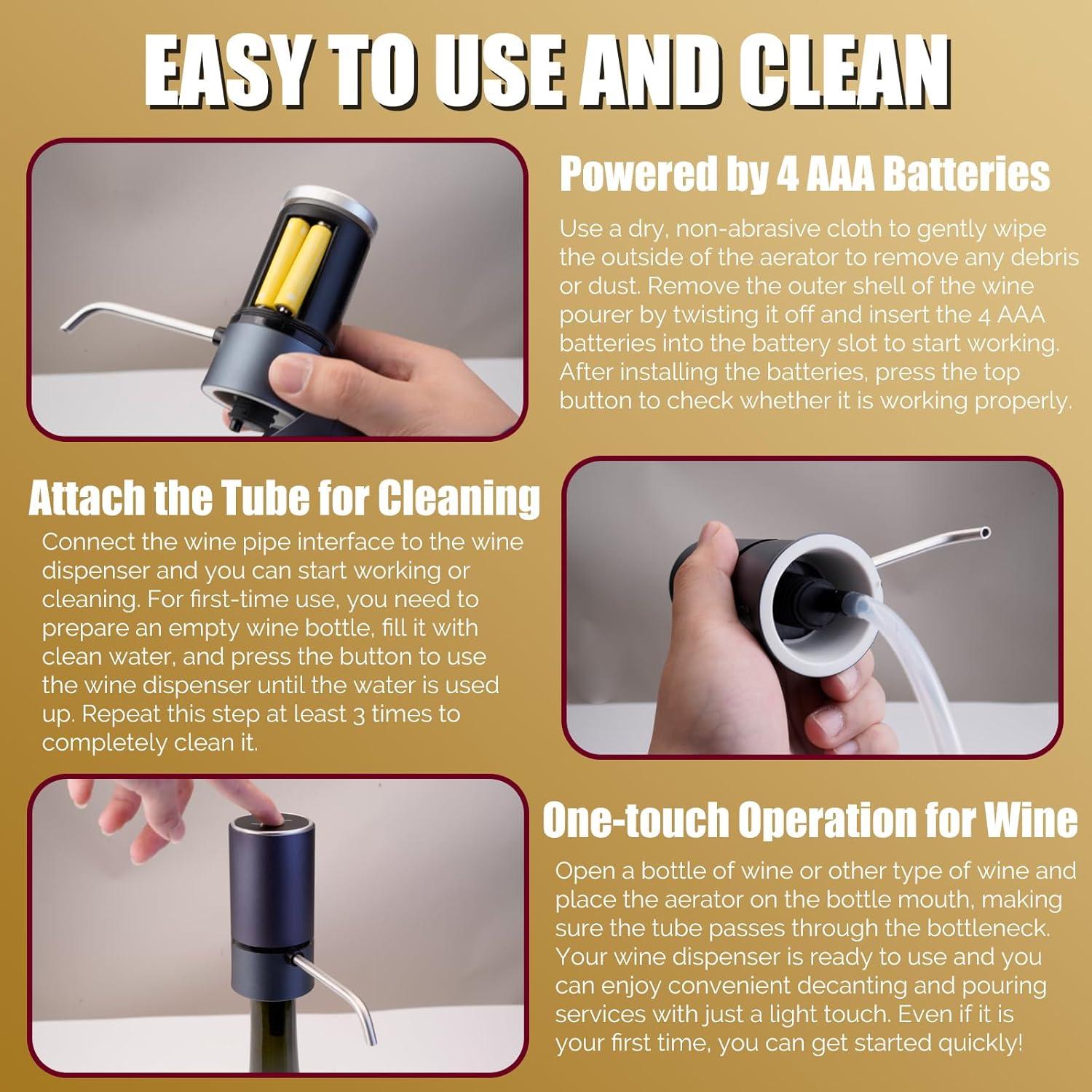 EASY TO USE AND CLEAN

Powered by 4 AAA Batteries

Use a dry, non-abrasive cloth to gently wipe the outside of the aerator to remove any debris or dust. Remove the outer shell of the wine pourer by twisting it off and insert the 4 AAA batteries into the battery slot to start working. After installing the batteries, press the top button to check whether it is working properly.

Attach the Tube for Cleaning

Connect the wine pipe interface to the wine dispenser and you can start working or cleaning. For first-time use, you need to prepare an empty wine bottle, fill it with clean water, and press the button to use the wine dispenser until the water is used up. Repeat this step at least 3 times to completely clean it.

One-touch Operation for Wine

Open a bottle of wine or other type of wine and place the aerator on the bottle mouth, making sure the tube passes through the bottleneck. Your wine dispenser is ready to use and you can enjoy convenient decanting and pouring services with just a light touch. Even if it is your first time, you can get started quickly!