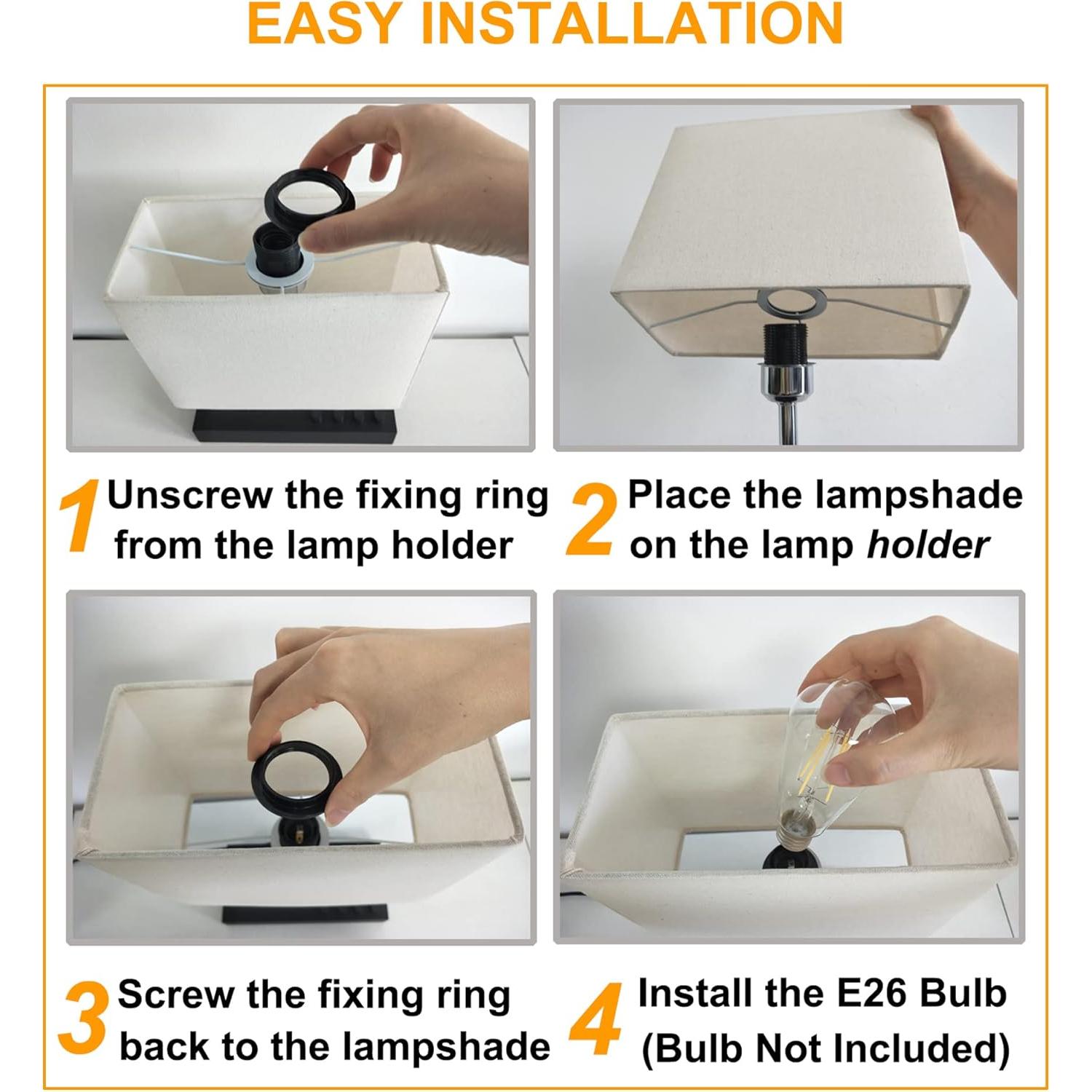 EASY INSTALLATION

1 Unscrew the fixing ring from the lamp holder

2 Place the lampshade on the lamp holder

3 Screw the fixing ring back to the lampshade

4 Install the E26 Bulb (Bulb Not Included)