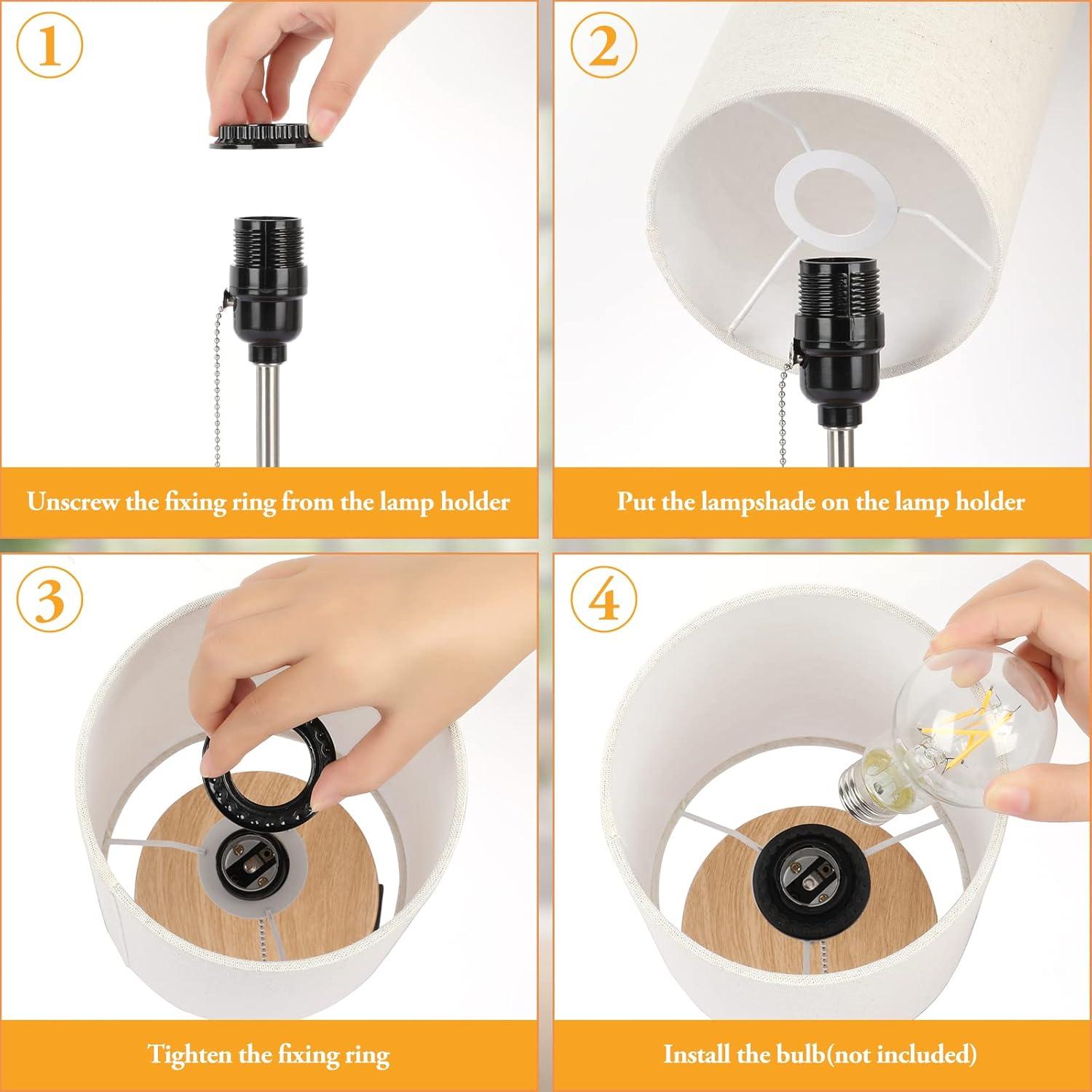 ①
Unscrew the fixing ring from the lamp holder

②
Put the lampshade on the lamp holder

③
Tighten the fixing ring

④
Install the bulb(not included)