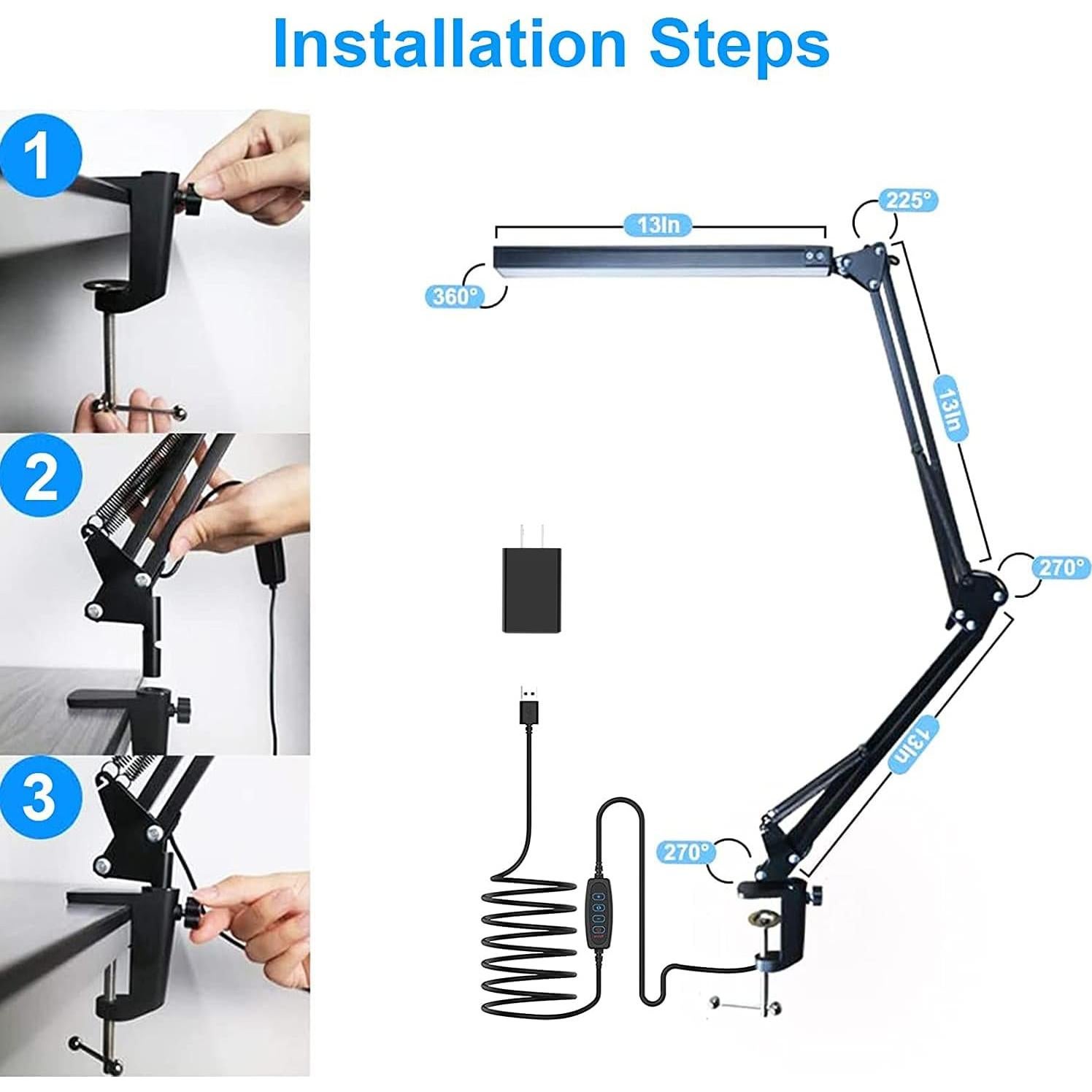 Installation Steps

1

2

3

13In

225°

360°

13In

270°

13In

270°