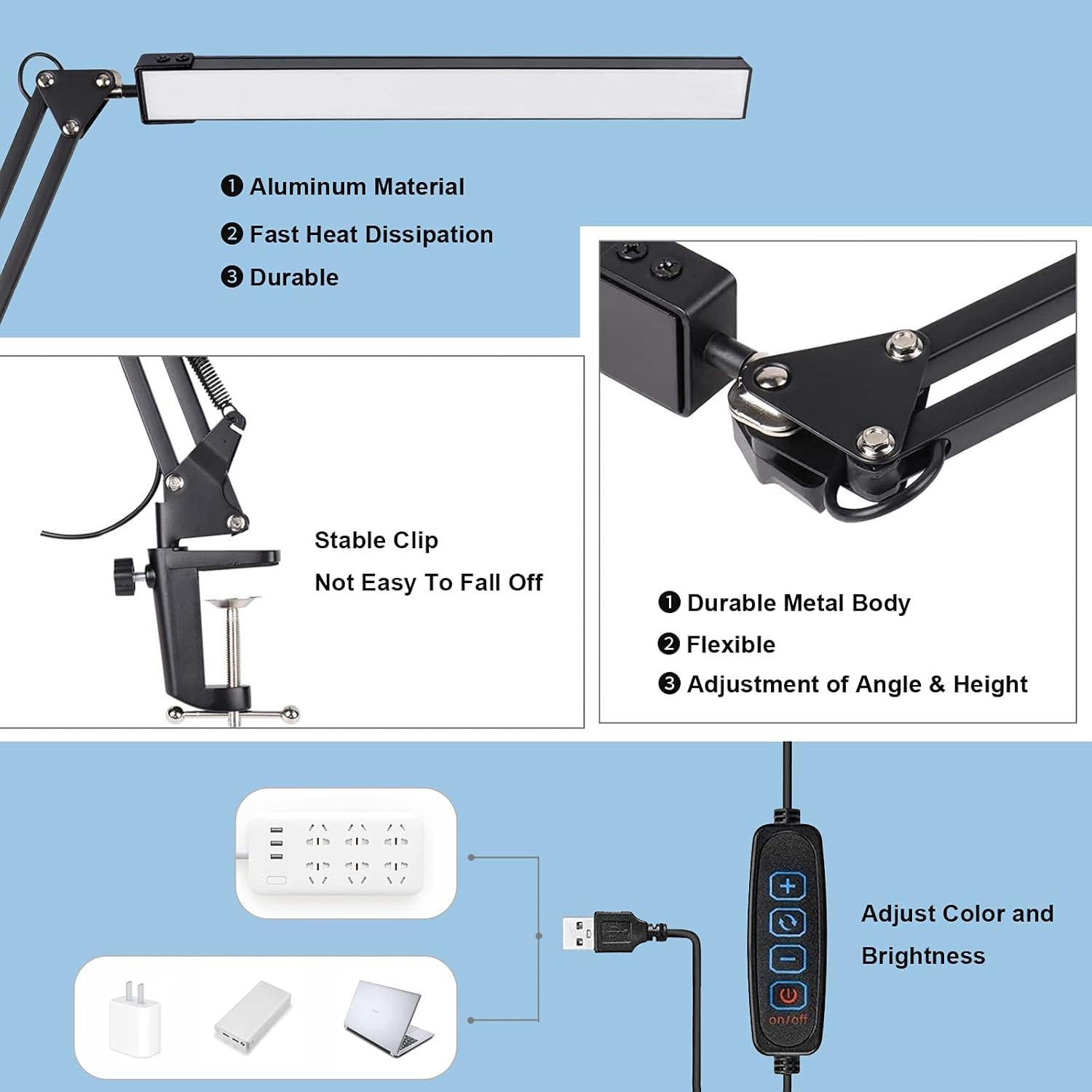 ❶ Aluminum Material
❷ Fast Heat Dissipation
❸ Durable

Stable Clip
Not Easy To Fall Off

❶ Durable Metal Body
❷ Flexible
❸ Adjustment of Angle & Height

on/off

Adjust Color and Brightness