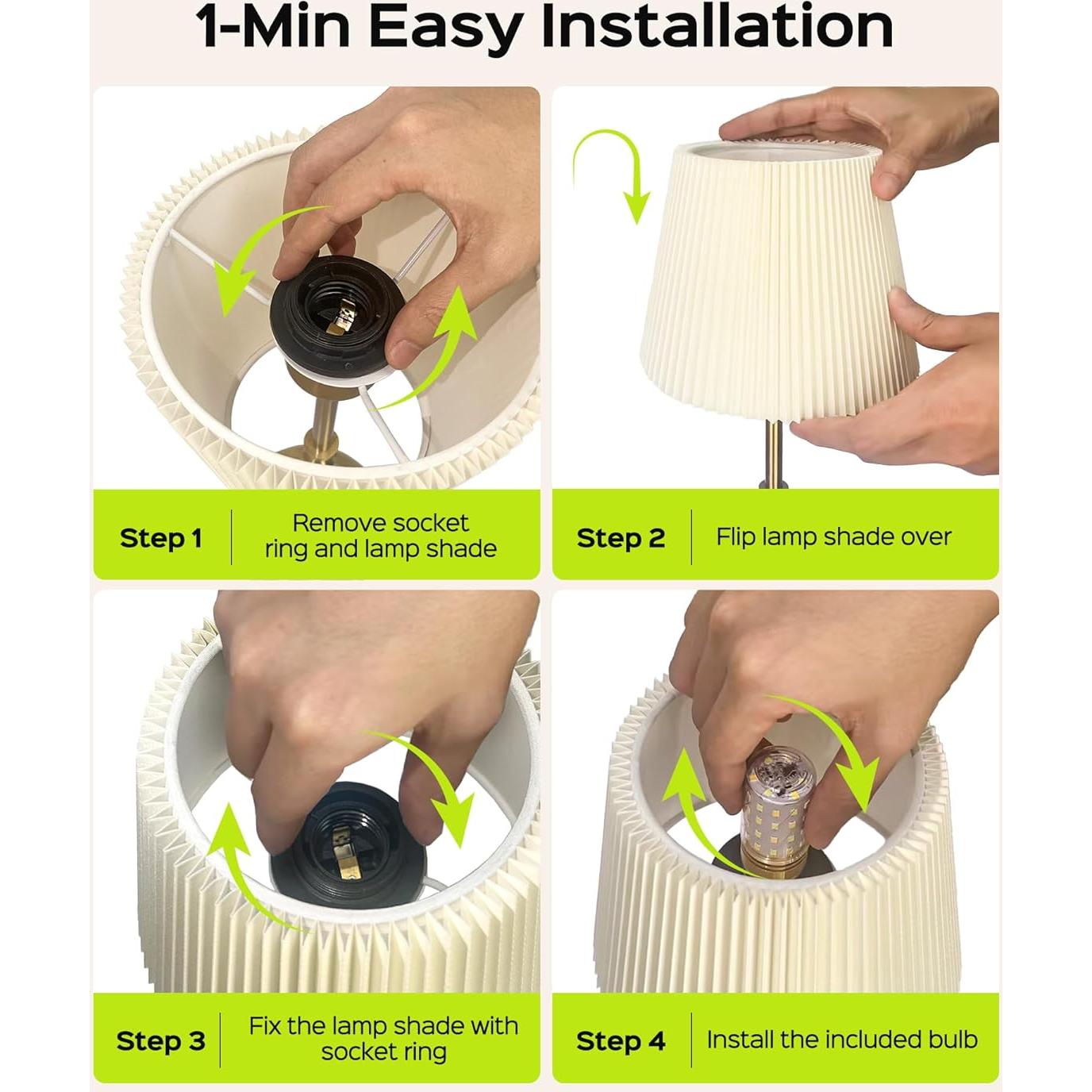 1-Min Easy Installation

Step 1
Remove socket ring and lamp shade

Step 2
Flip lamp shade over

Step 3
Fix the lamp shade with socket ring

Step 4
Install the included bulb