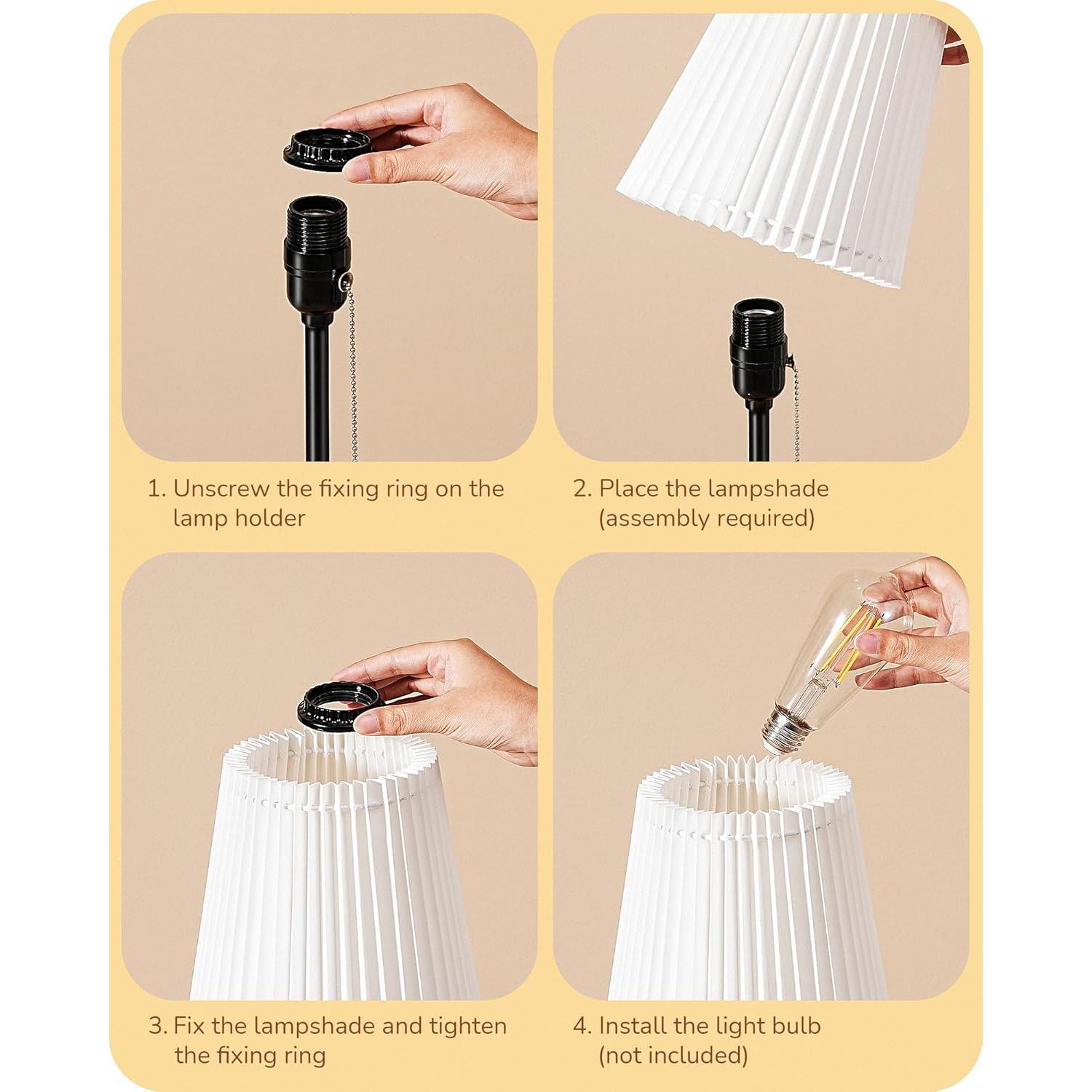 1. Unscrew the fixing ring on the lamp holder

2. Place the lampshade (assembly required)

3. Fix the lampshade and tighten the fixing ring

4. Install the light bulb (not included)