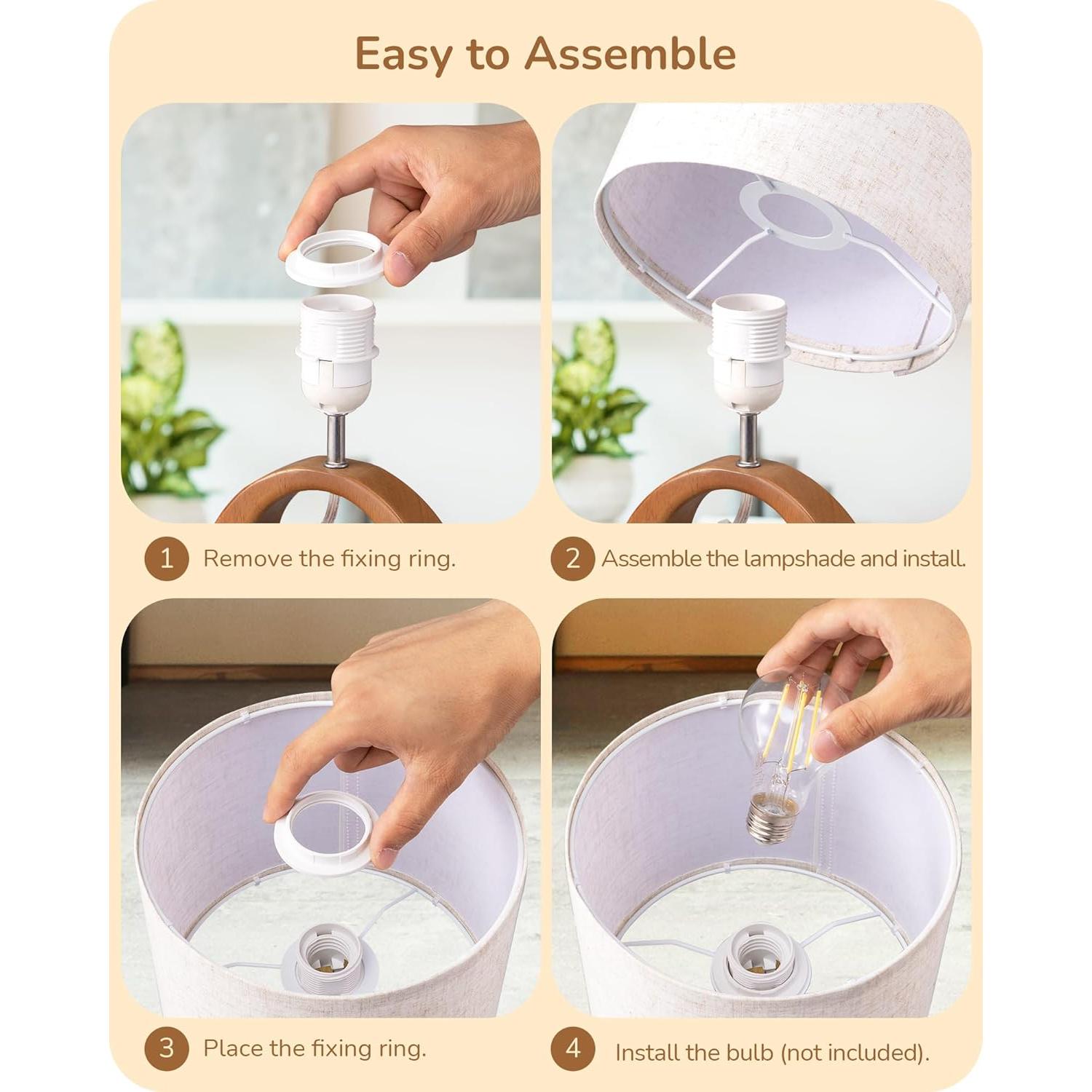 Easy to Assemble

1 Remove the fixing ring.

2 Assemble the lampshade and install.

3 Place the fixing ring.

4 Install the bulb (not included).