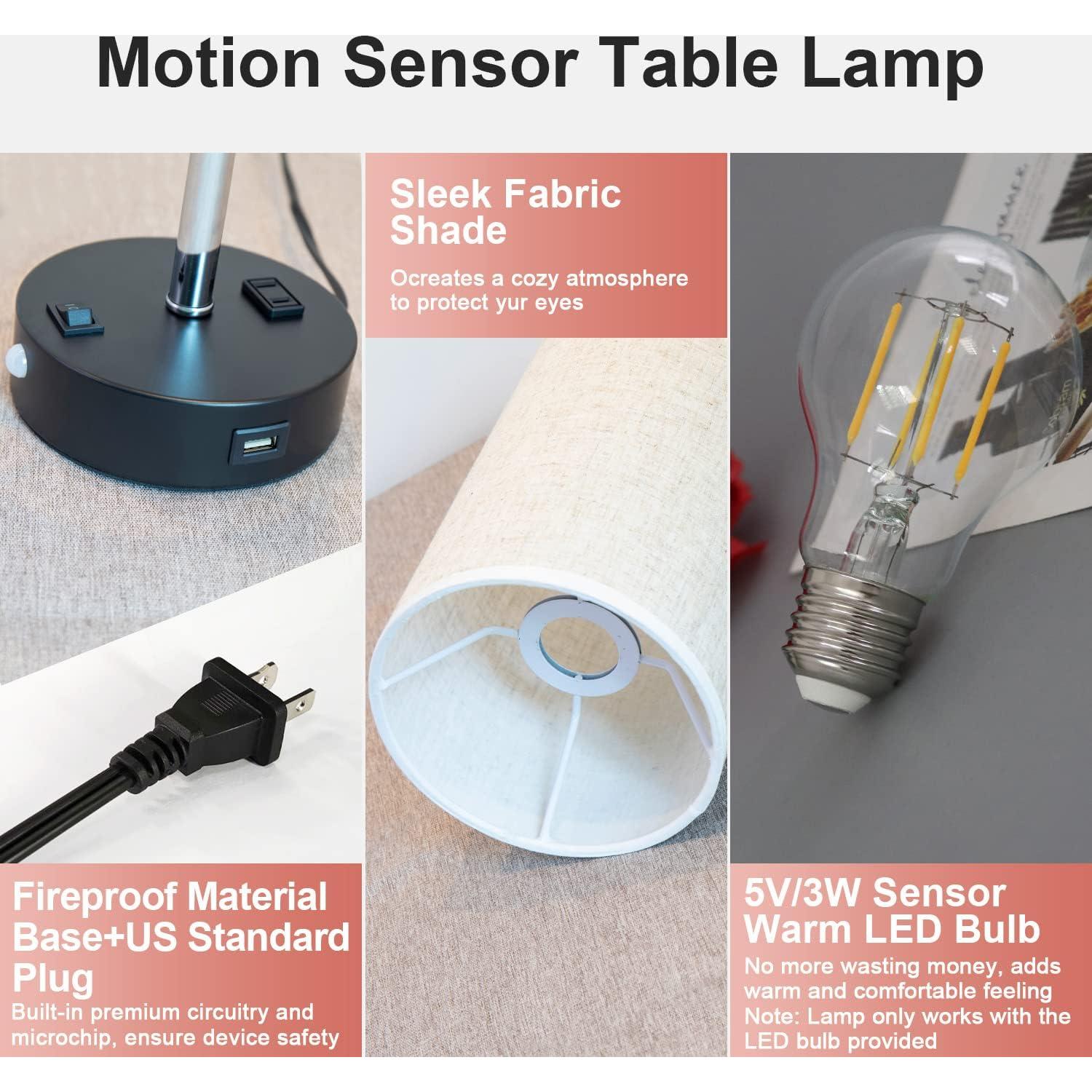 Motion Sensor Table Lamp

Sleek Fabric Shade

Ocreates a cozy atmosphere to protect yur eyes

Fireproof Material Base+US Standard Plug

Built-in premium circuitry and microchip, ensure device safety

5V/3W Sensor Warm LED Bulb

No more wasting money, adds warm and comfortable feeling
Note: Lamp only works with the LED bulb provided