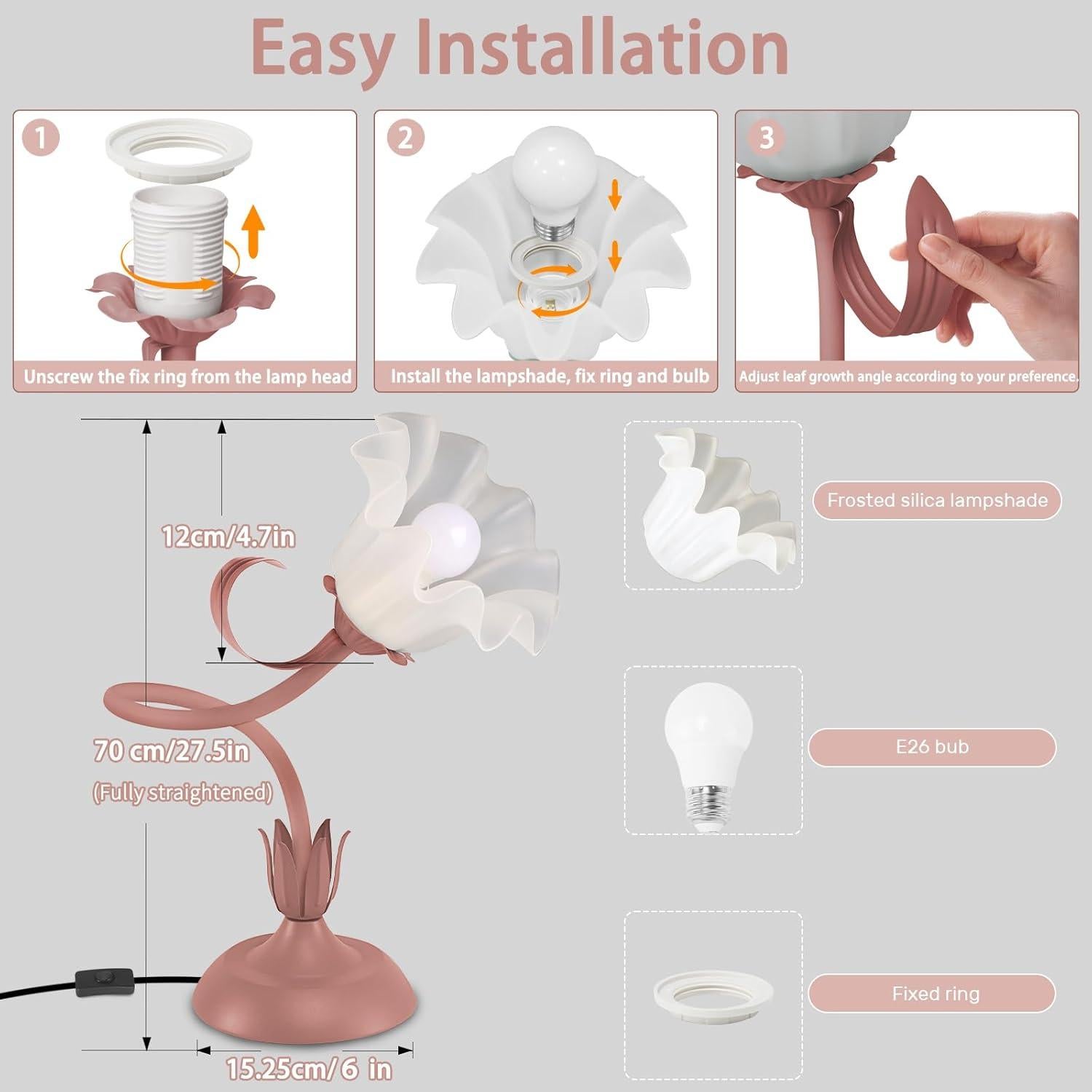 Easy Installation

1

Unscrew the fix ring from the lamp head

2

Install the lampshade, fix ring and bulb

3

Adjust leaf growth angle according to your preference.

12cm/4.7in

70 cm/27.5in

(Fully straightened)

15.25cm/ 6 in

Frosted silica lampshade

E26 bub

Fixed ring