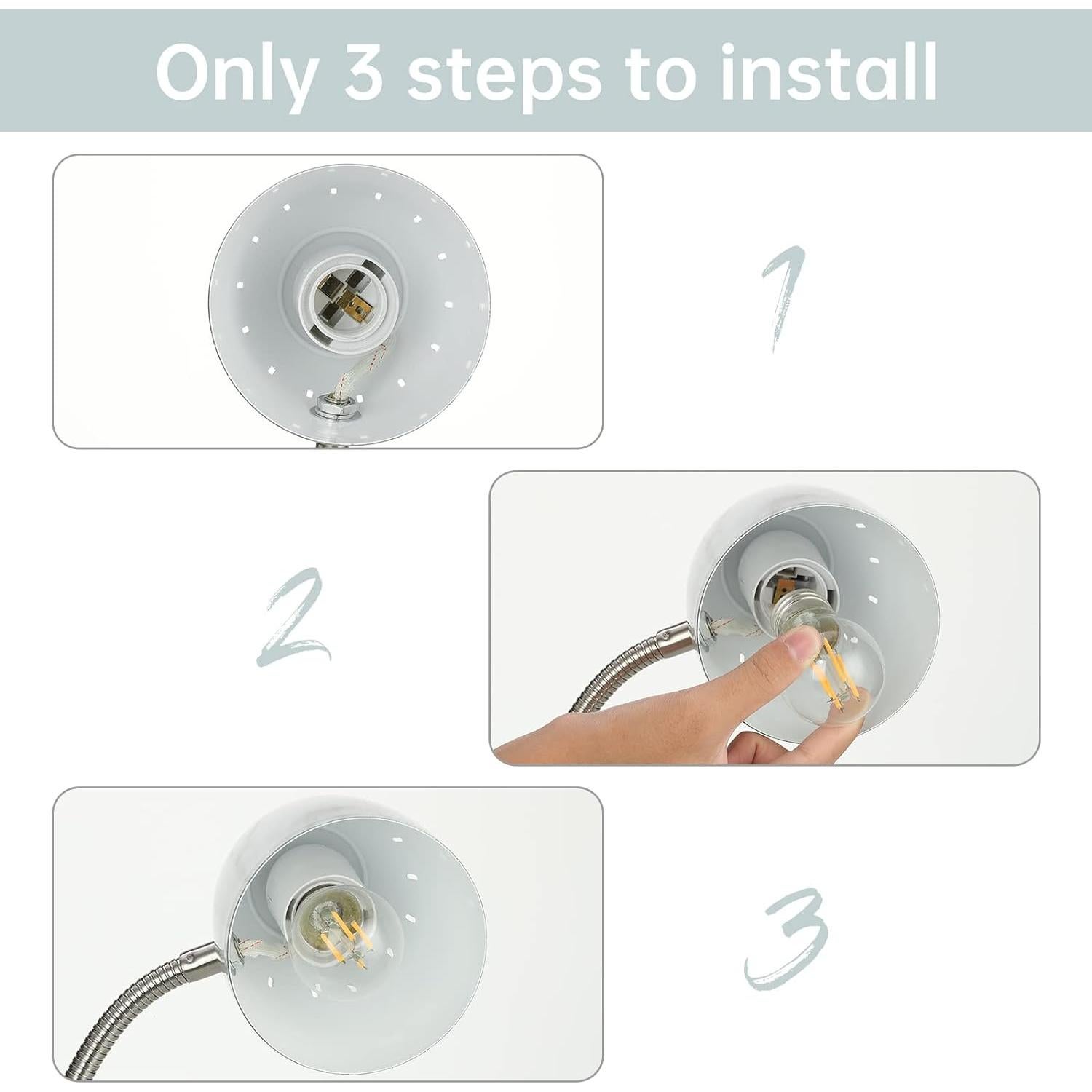 Only 3 steps to install

1

2

3